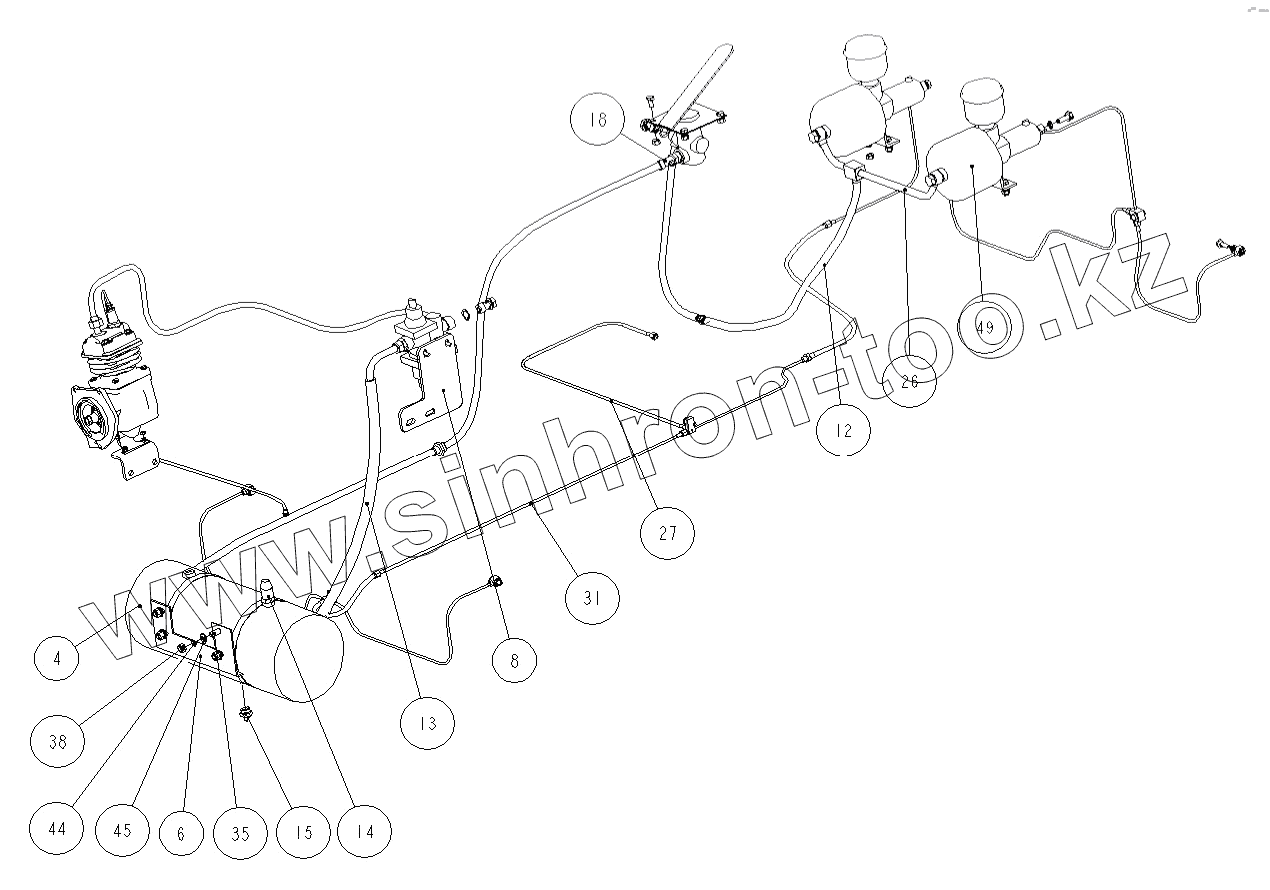 18
49
26
12
27
31
8
13
4
38
44
45
6
35
15
14
www.sinhron-too.kz