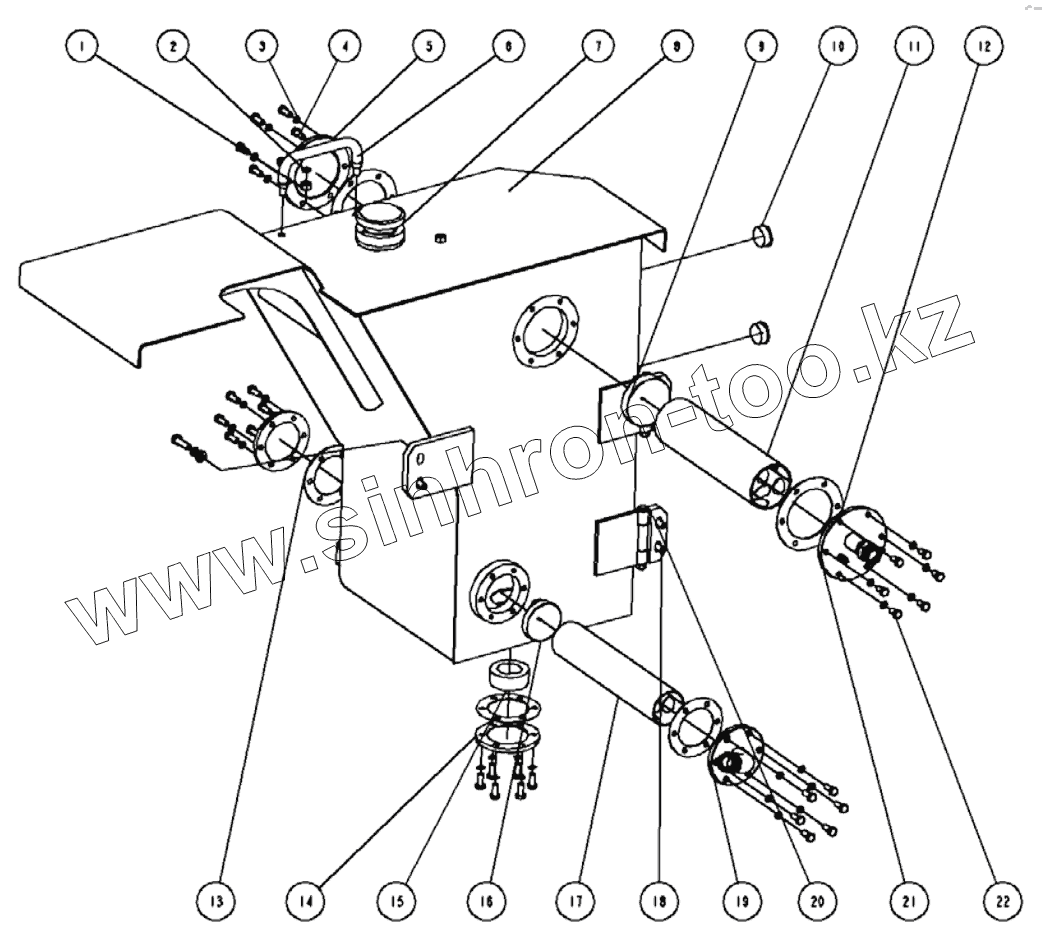 1 2 3 4 5 6 7 8 9 10 11 12

www.sinhron-too.kz

13 14 15 16 17 18 19 20 21 22