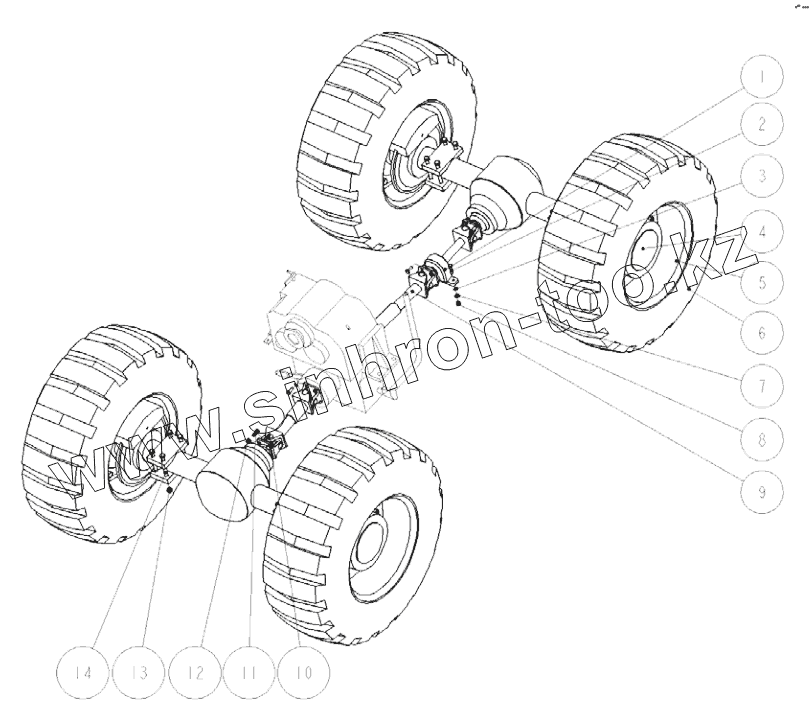 1
2
3
4
5
6
7
8
9
14
13
12
11
10
www.sinhron-too.kz