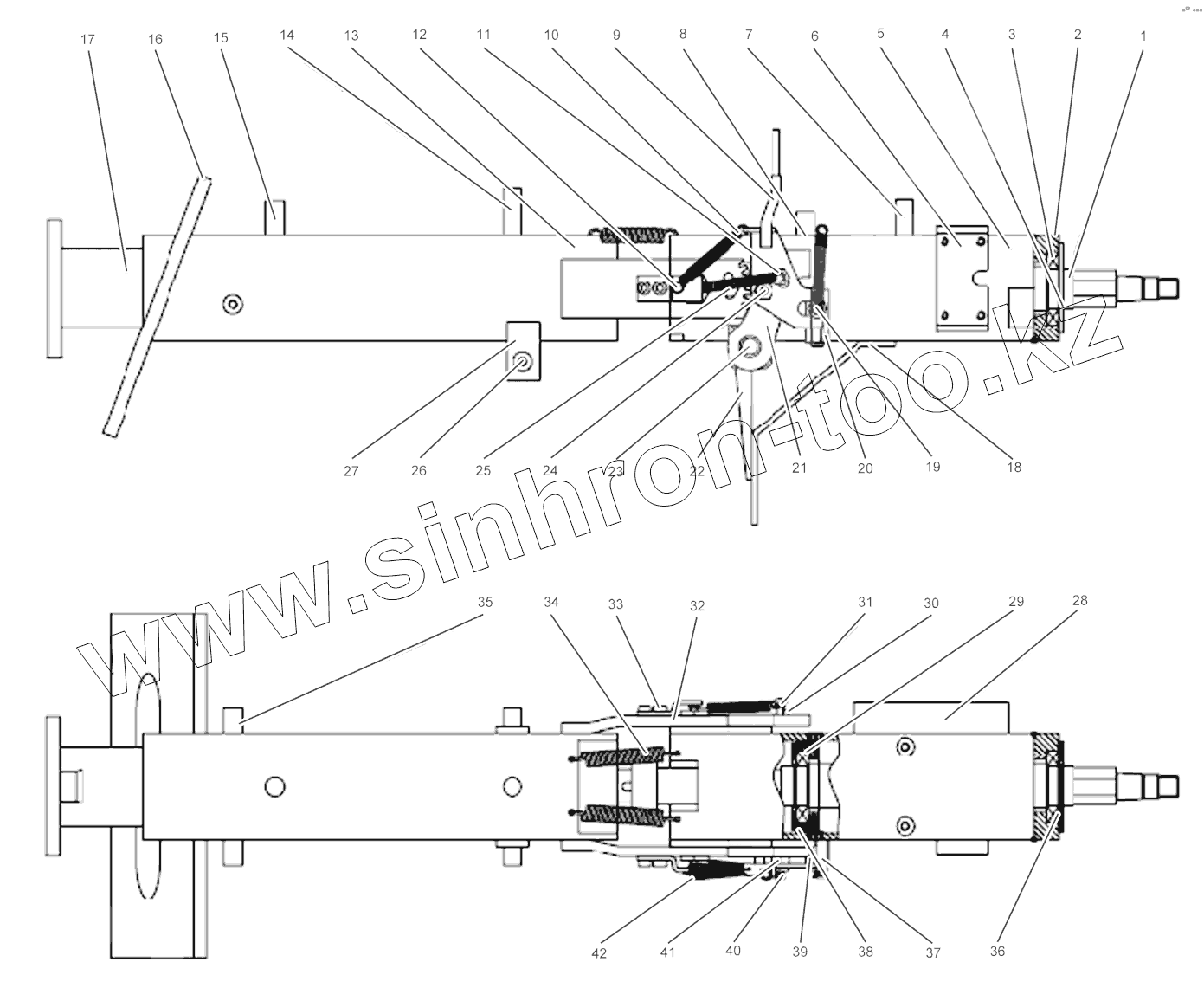 17 16 15 14 13 12 11 10 9 8 7 6 5 4 3 2 1

27 26 25 24 23 22 21 20 19 18

www.sinhron-too.kz

35 34 33 32 31 30 29 28

42 41 40 39 38 37 36