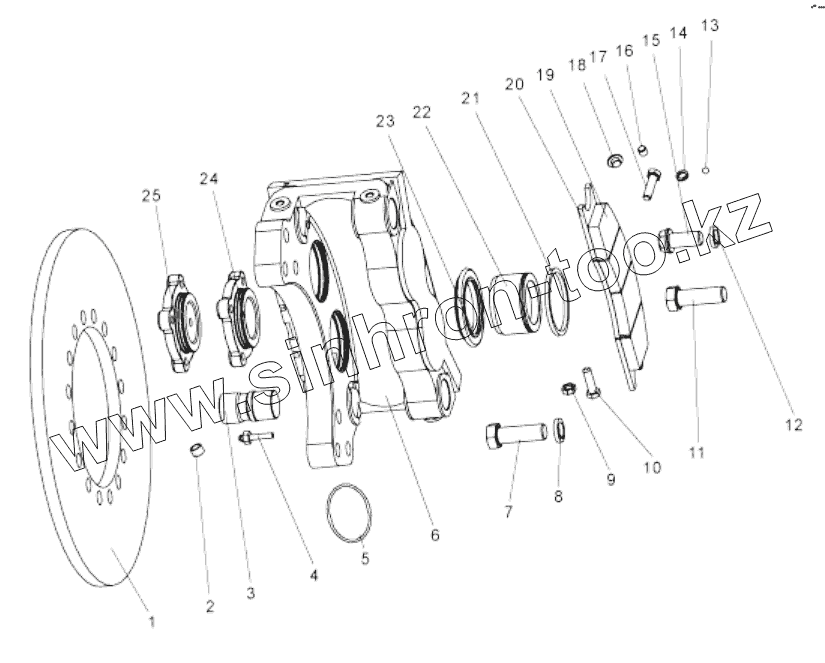 13
14
15
16
17
18
19
20
21
22
23
24
25
www.sinhron-too.kz
12
11
10
9
8
7
6
5
4
3
2
1