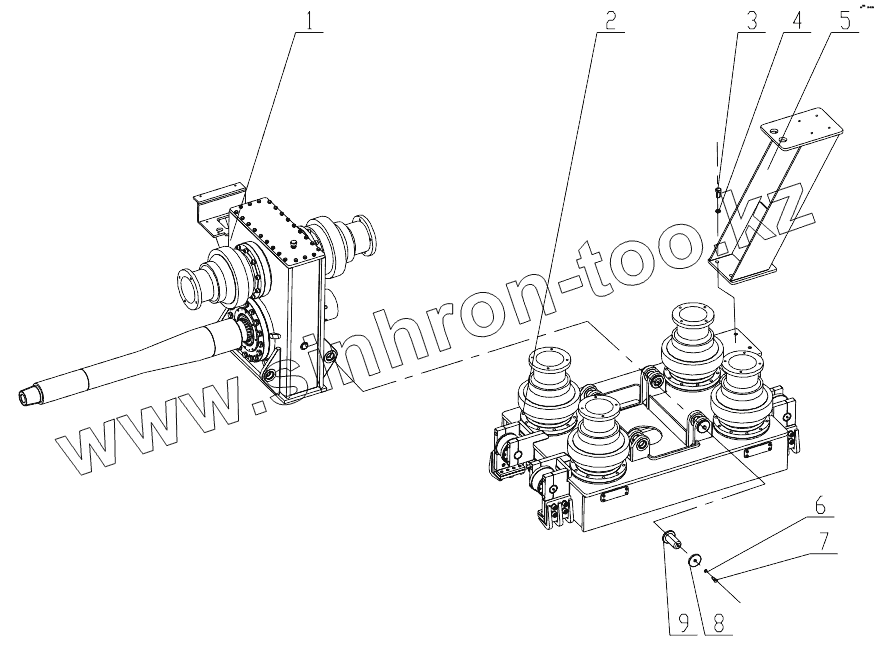 1
2
3
4
5
www.sinhron-too.kz
6
7
9
8