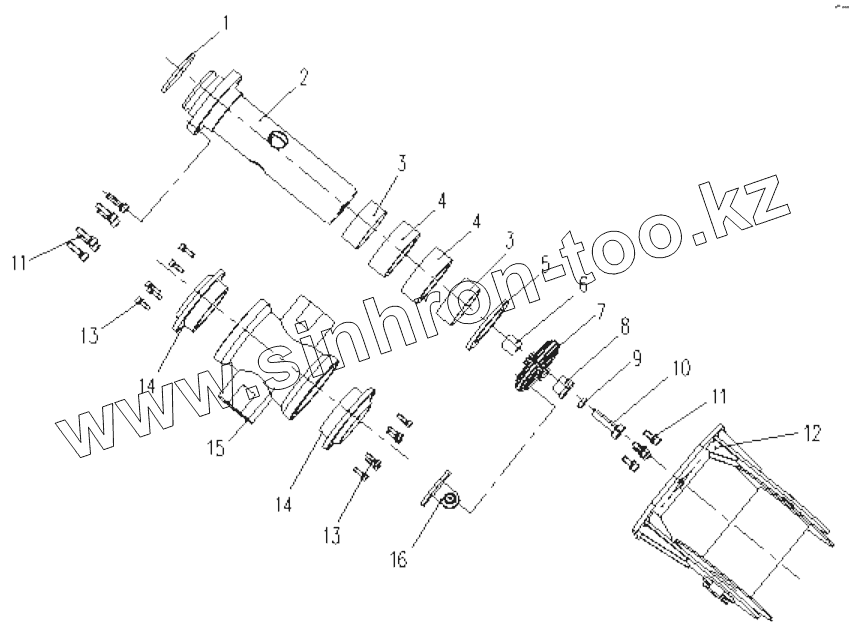 1
2
3
4
4
3
5
6
7
8
9
10
11
12
11
13
14
15
14
13
16
www.sinhron-too.kz