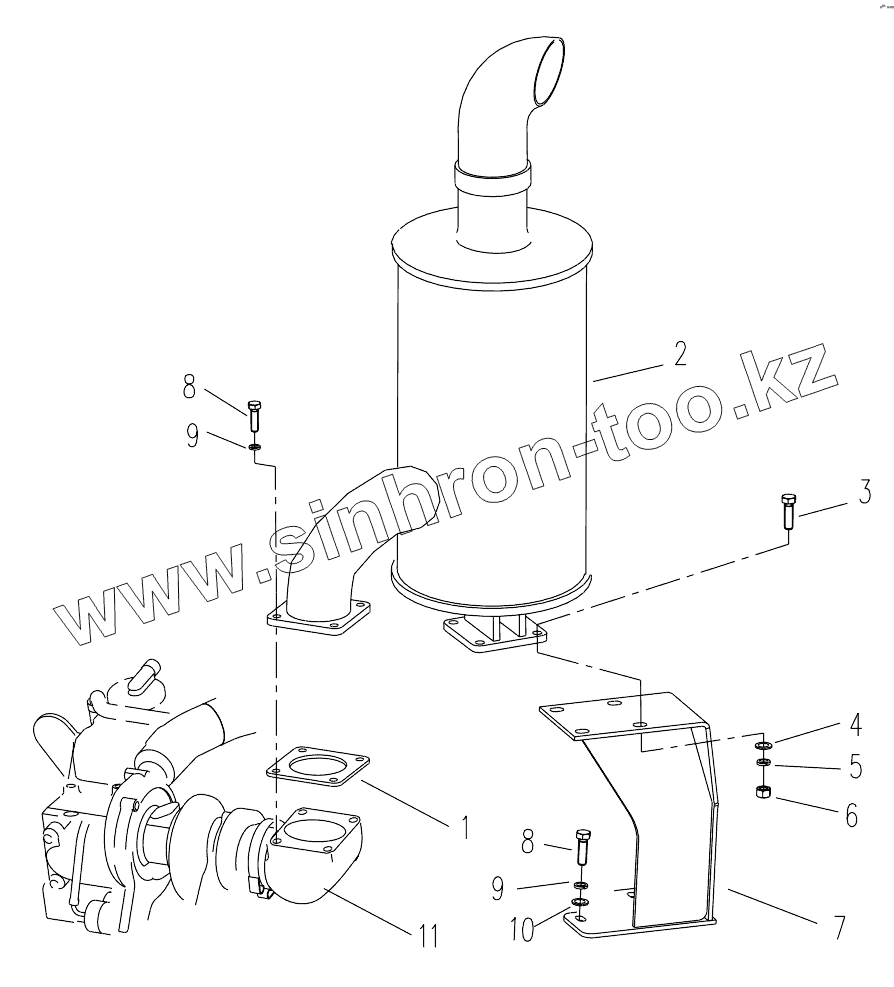 www.sinhron-too.kz

2
8
9
3
4
5
6
1
8
9
10
11
7