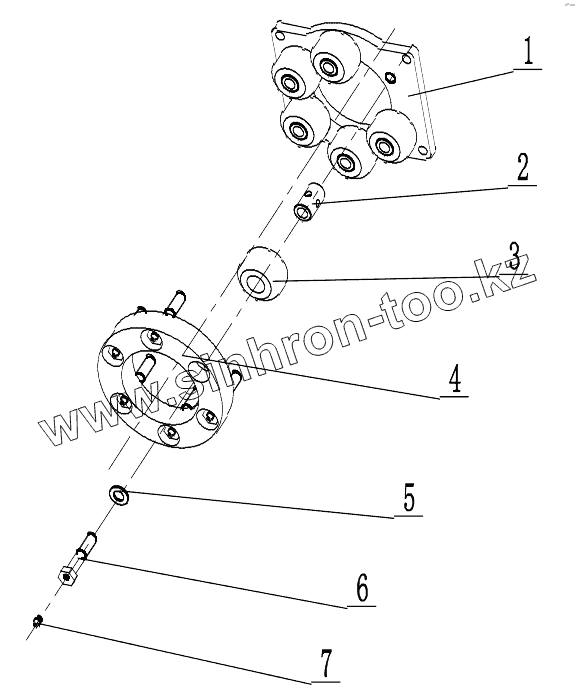 1
2
3
4
5
6
7
www.sinhron-too.kz