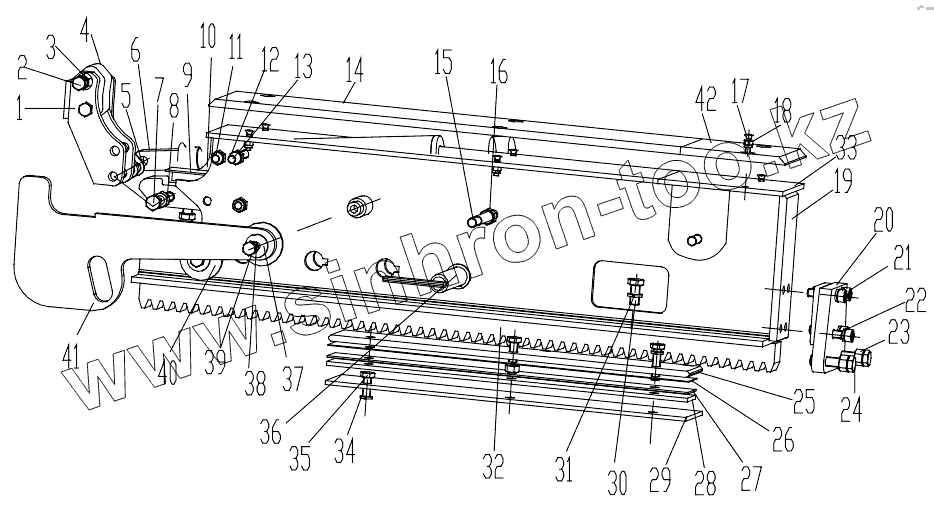 4
3
2
1
6
5
7
8
9
10
11
12
13
14
15
16
42
17
18
33
19
20
21
22
23
24
25
26
27
28
29
30
31
32
34
35
36
37
38
39
40
41
www.sinhron-too.kz