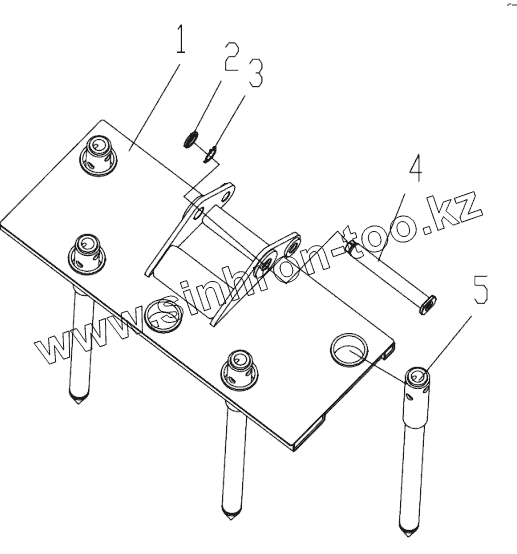 1
2
3
4
5
www.sinhron-too.kz