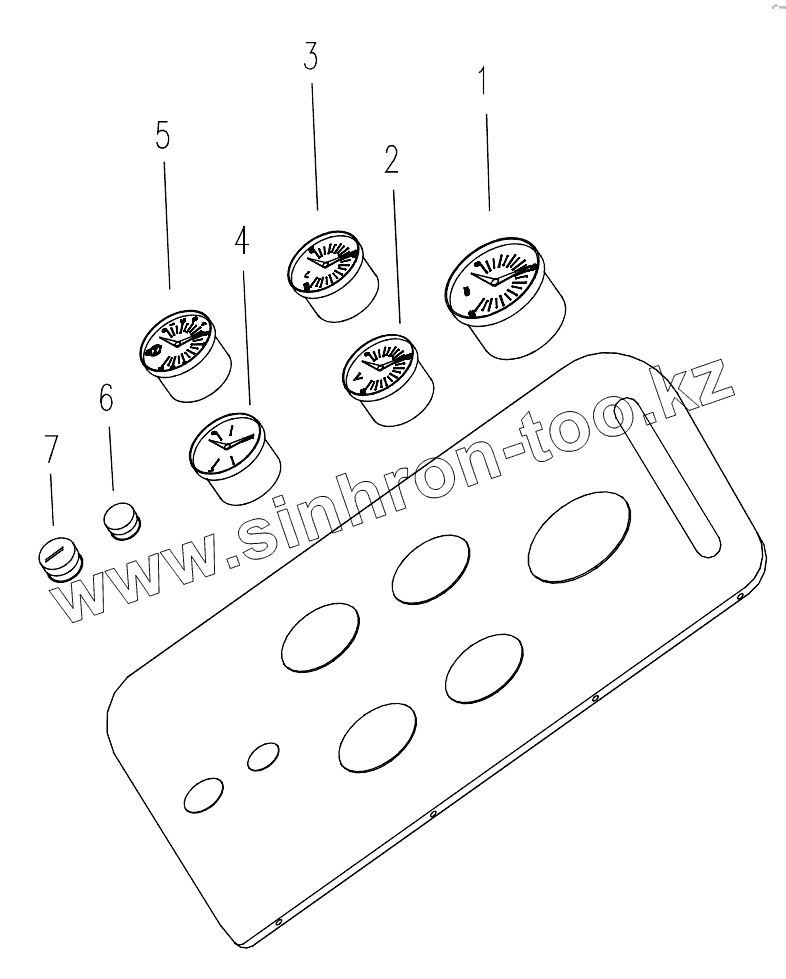 3
1
5
2
4
6
7
www.sinhron-too.kz