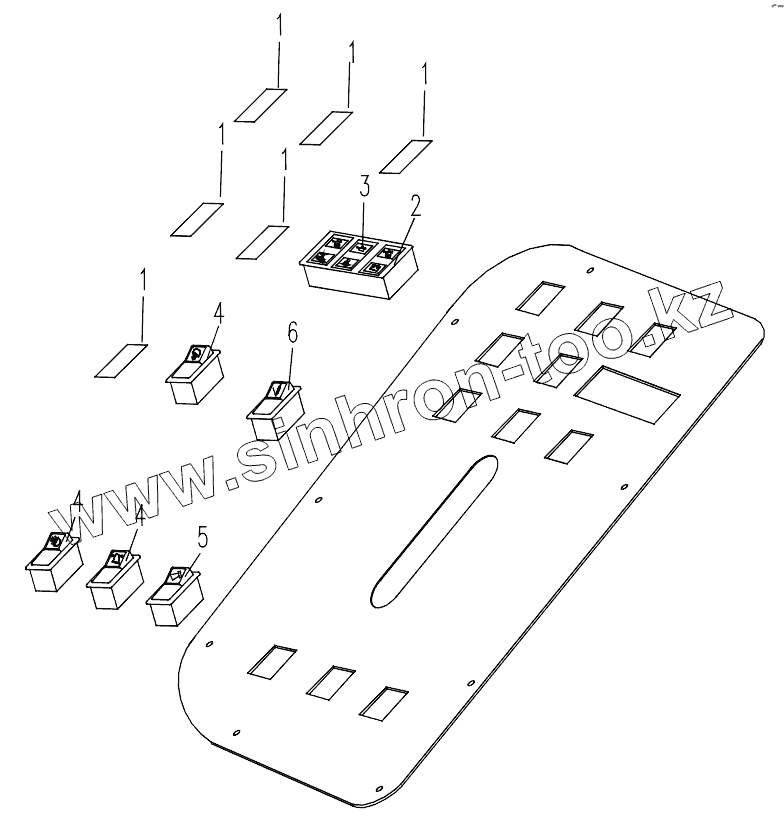 1
1
1
1
1
3
2
1
4
6
www.sinhron-too.kz
4
4
5