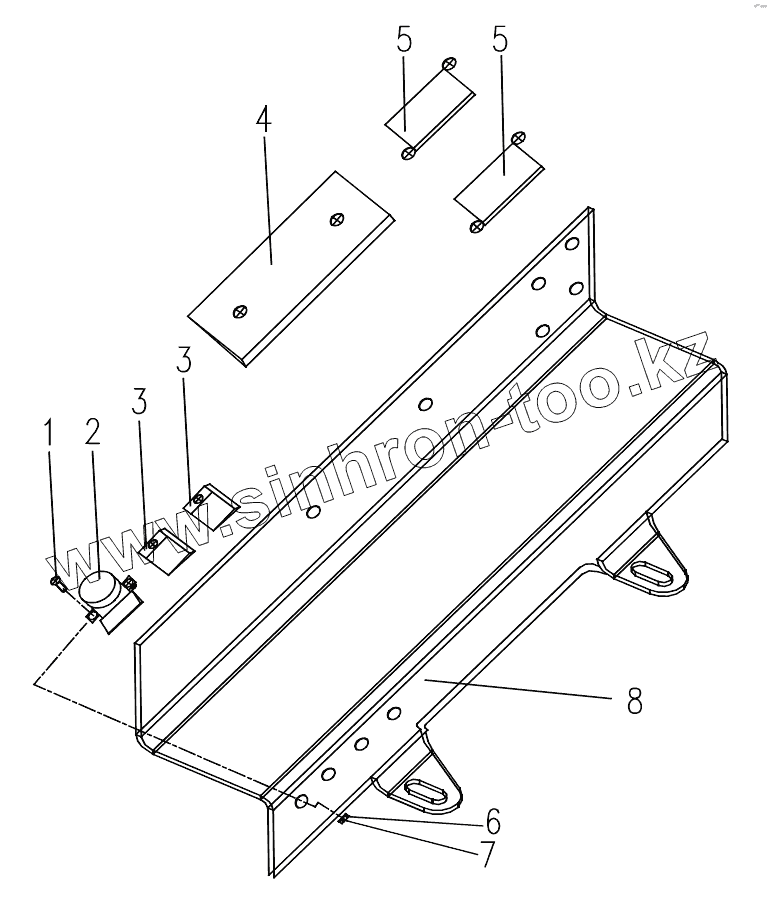 5
5
4
3
3
1
2
www.sinhron-too.kz
8
6
7