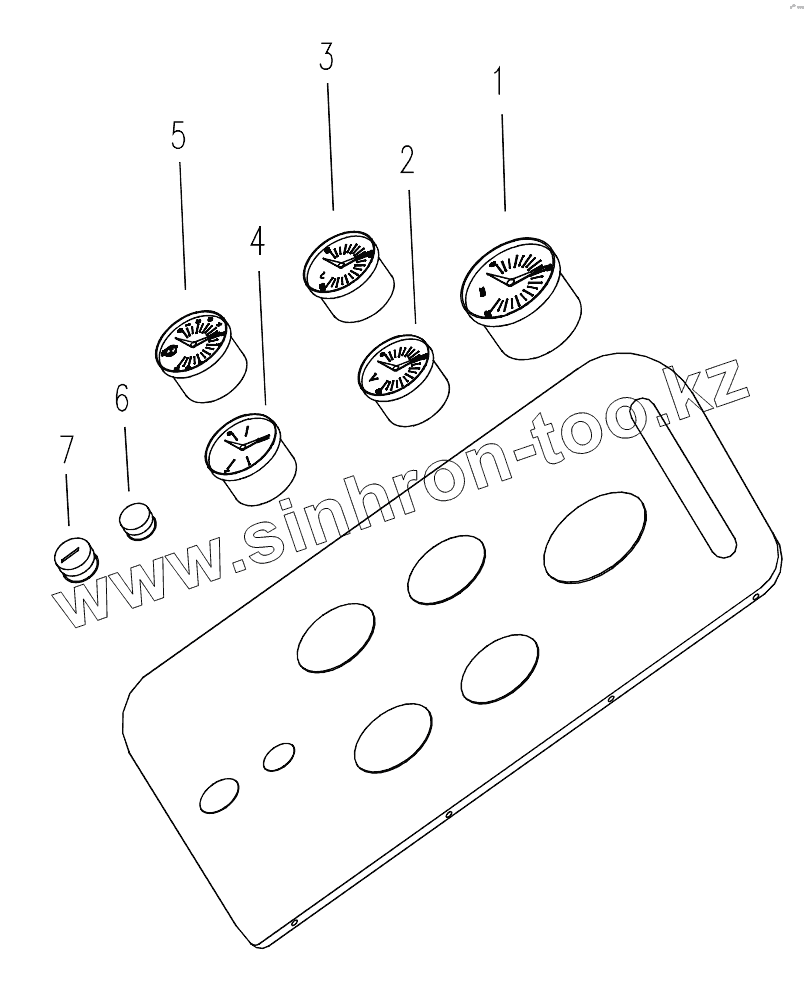 3
1
5
2
4
6
7
www.sinhron-too.kz