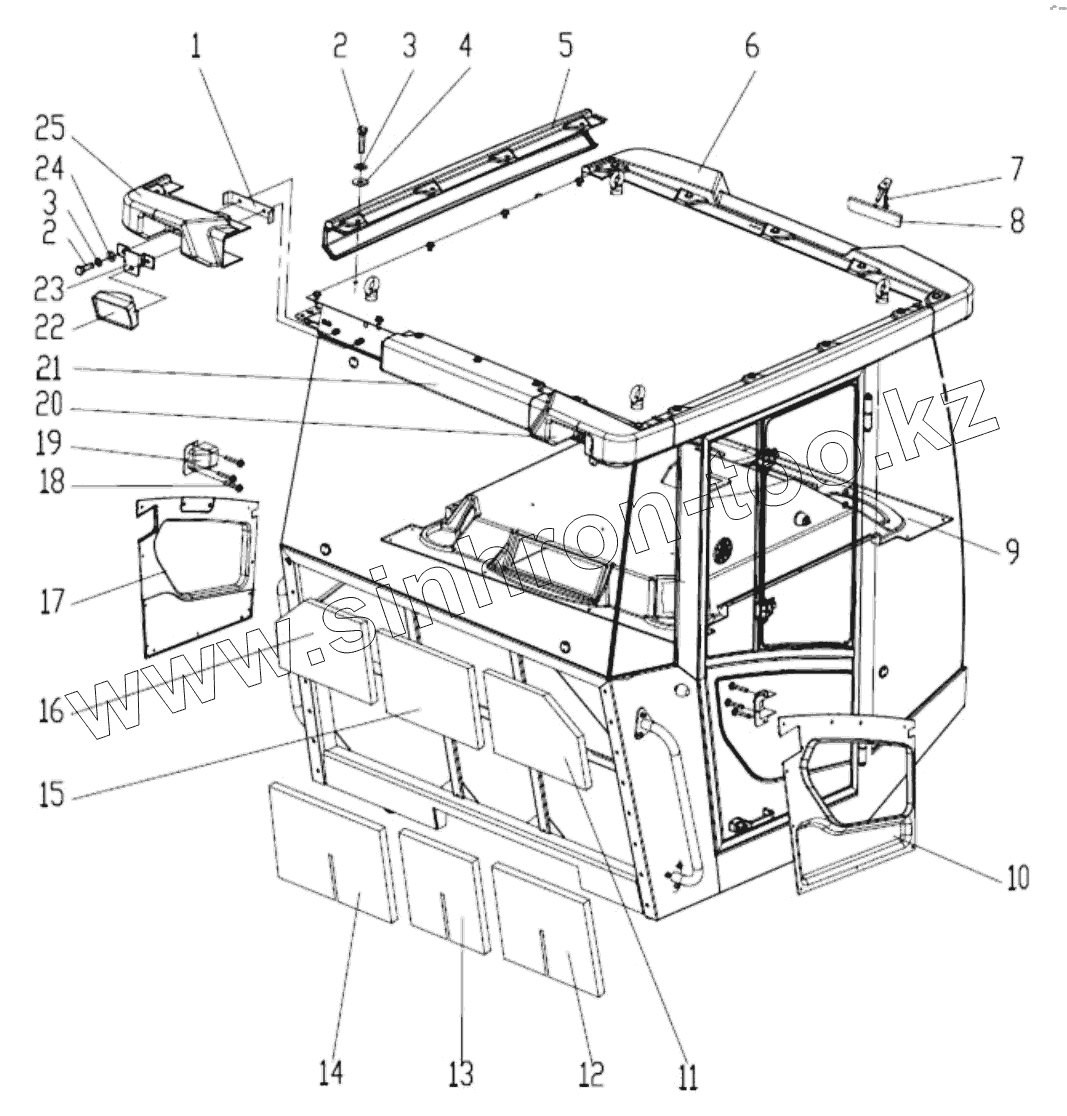 1
2
3
4
5
6
7
8
25
24
3
2
23
22
21
20
19
18
17
16
15
9
10
14
13
12
11
www.sinkron-too.kz