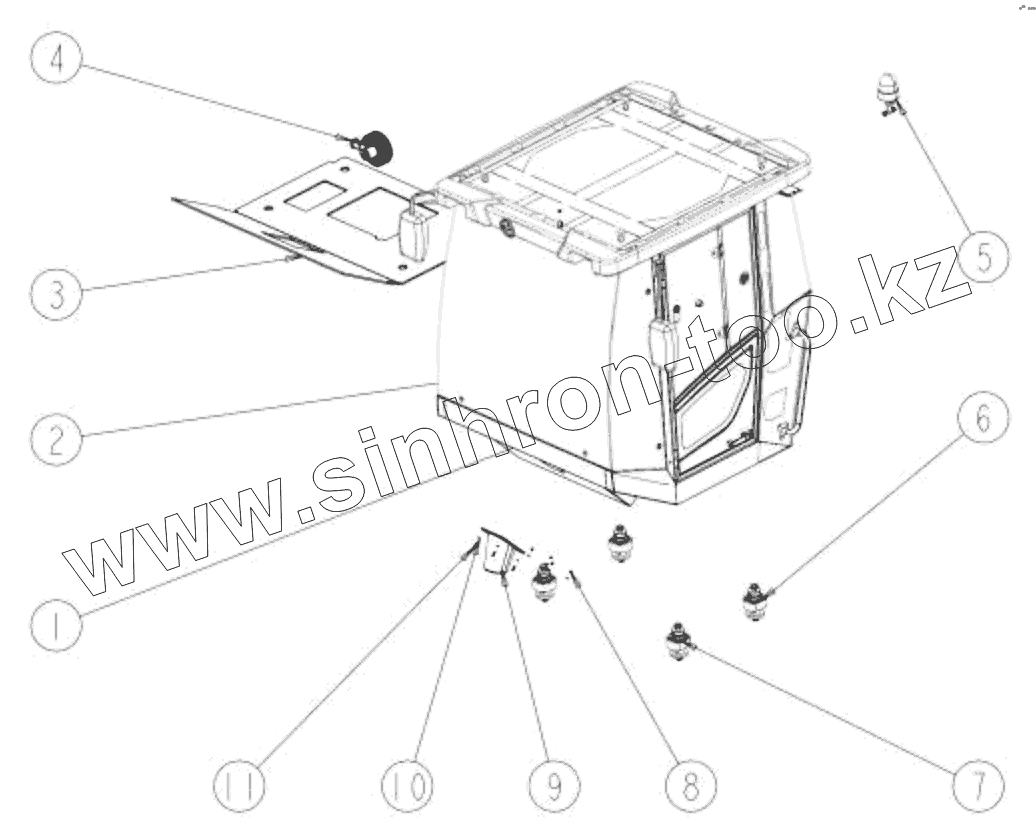 4
3
2
1
5
6
7
8
9
10
11
www.sinhron-too.kz