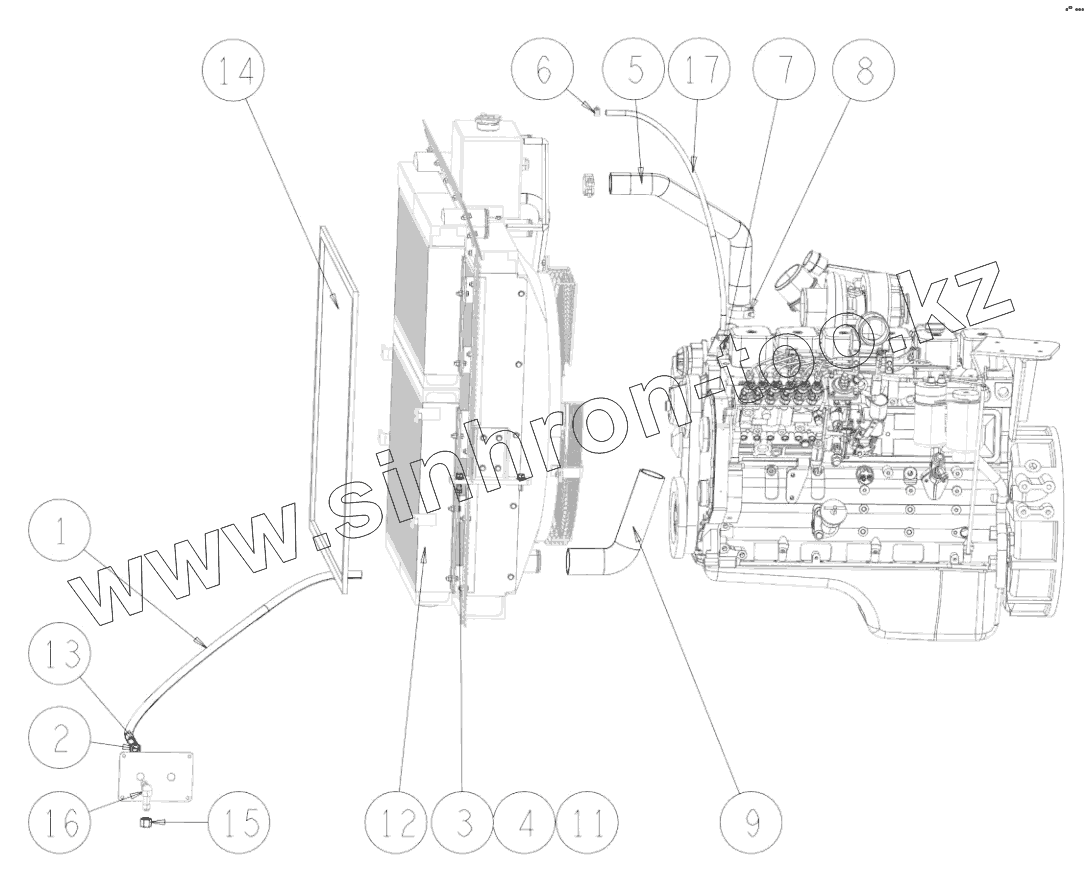 14

6 5 17 7 8

www.sinhron-too.kz

1

13

2

16

15

12 3 4 11

9