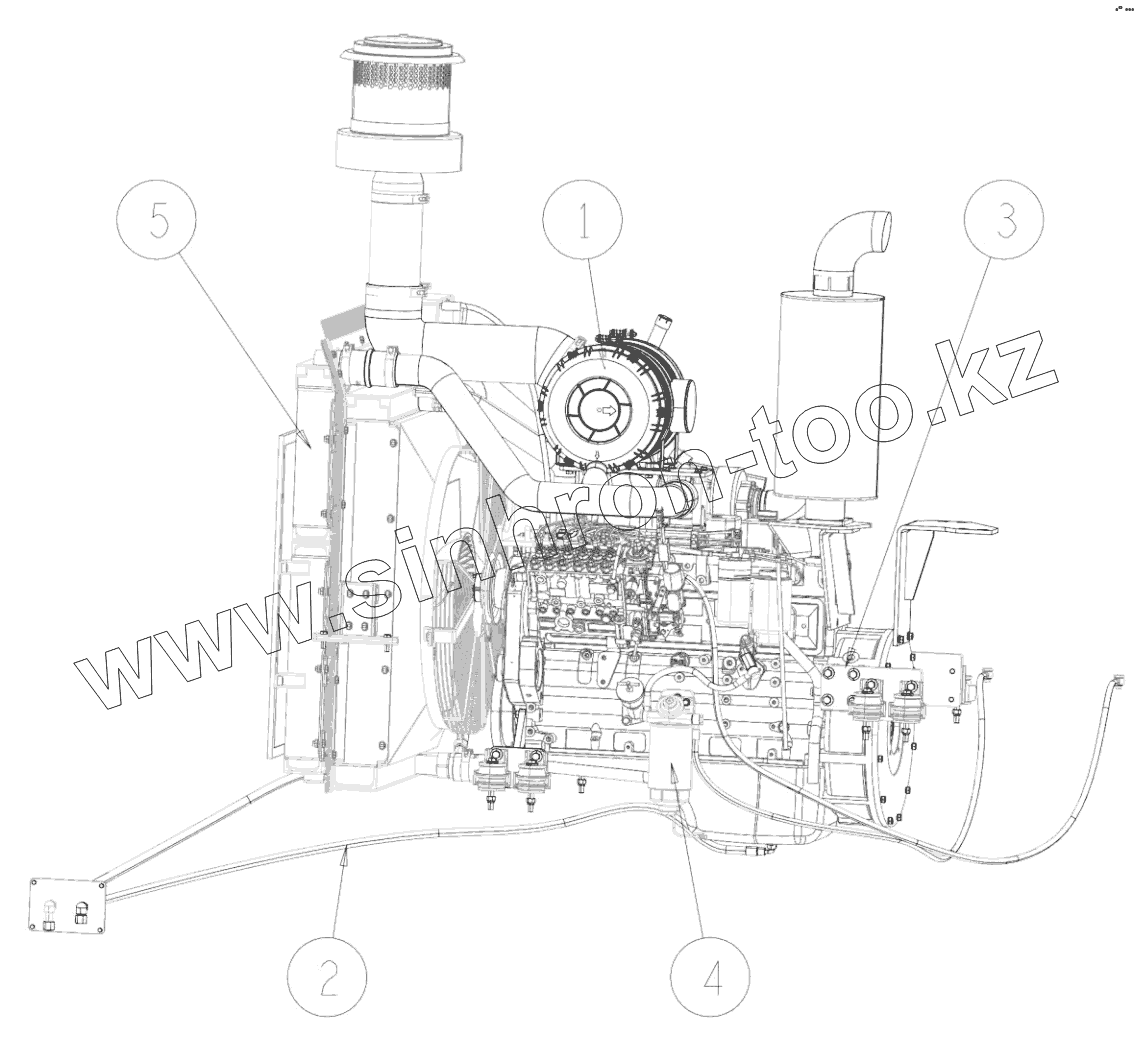 5

1

3

www.sinhron-too.kz

2

4