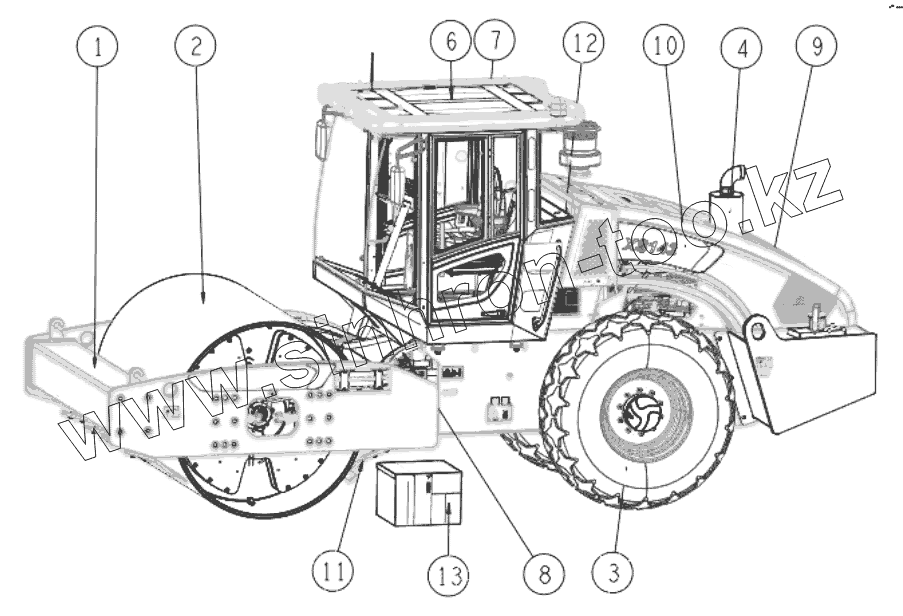 1
2
6
7
12
10
4
9
www.simron-too.kz
11
13
8
3