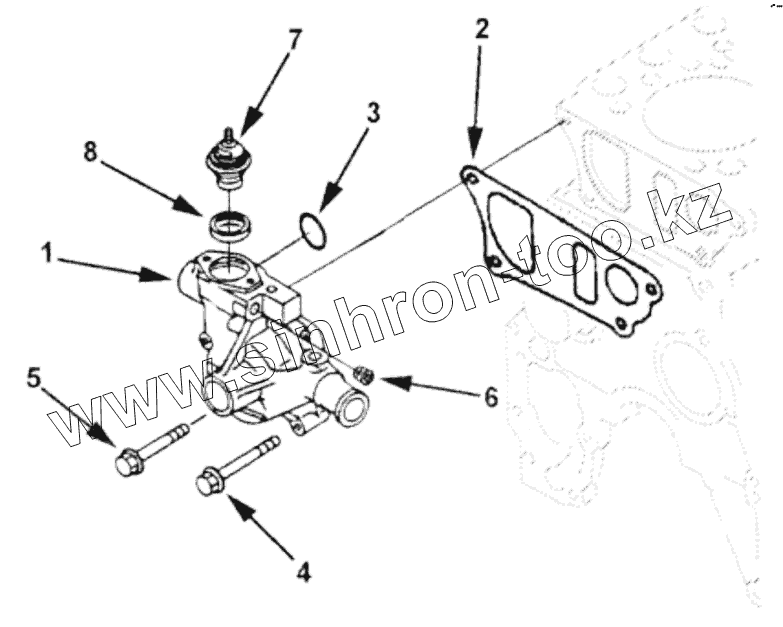 7
2
3
8
1
www.sinhron-too.kz
5
6
4