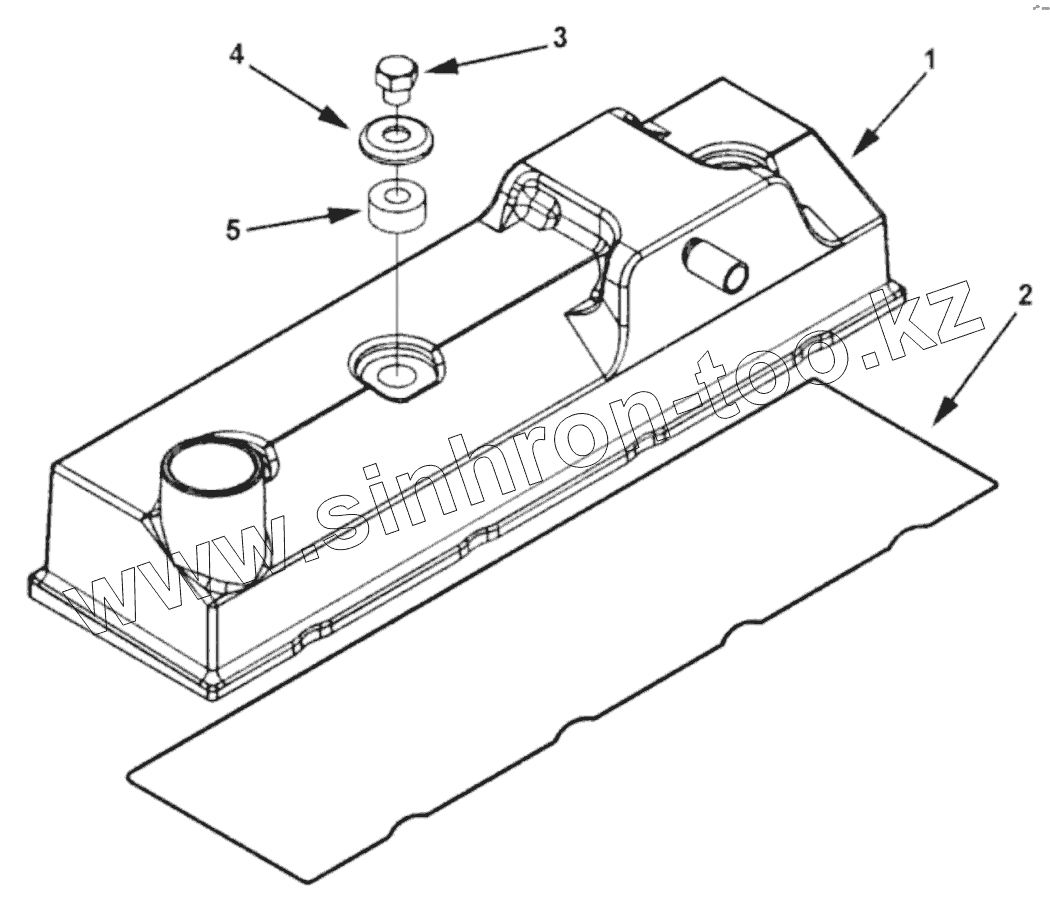 4
3
1
5
2
www.sinhron-too.kz