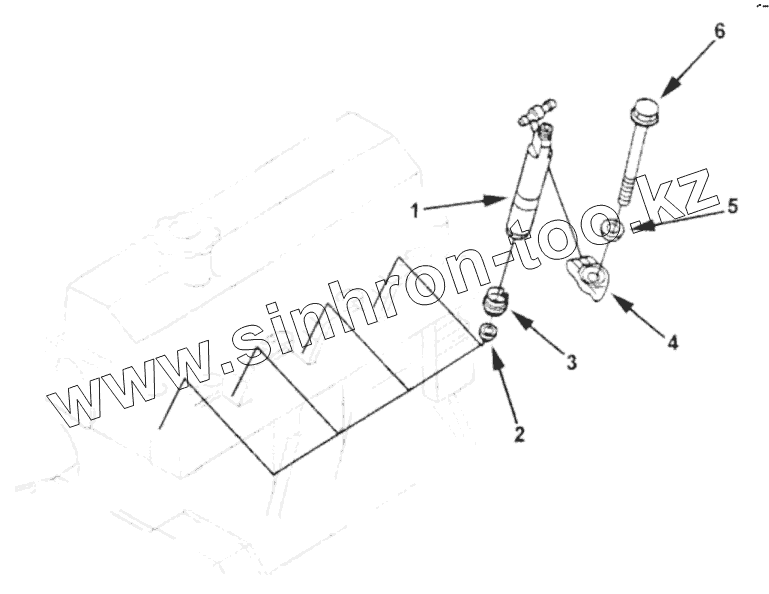 6
1
5
4
3
2
www.sinhron-too.kz