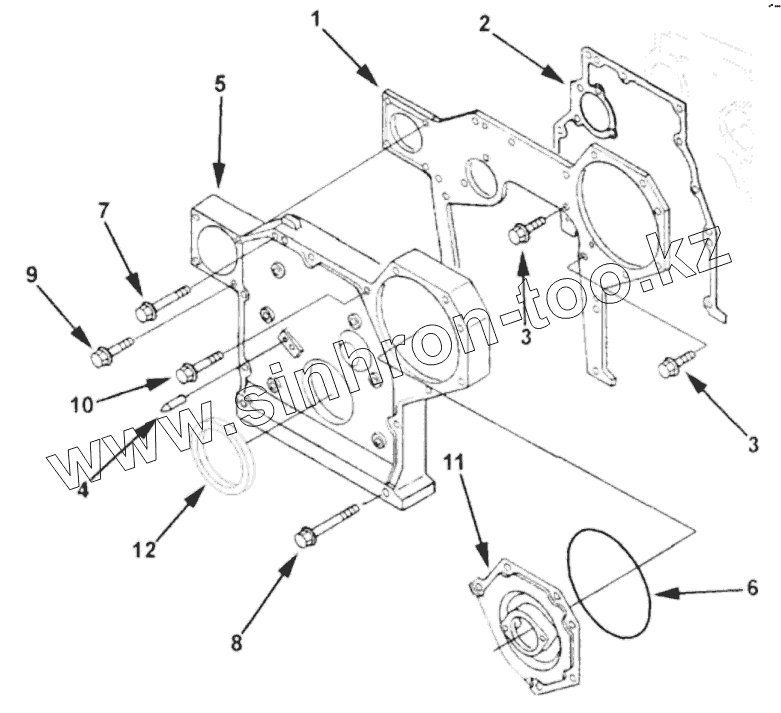 1
2
5
7
9
3
10
4
3
12
11
8
6
www.sinhron-too.kz