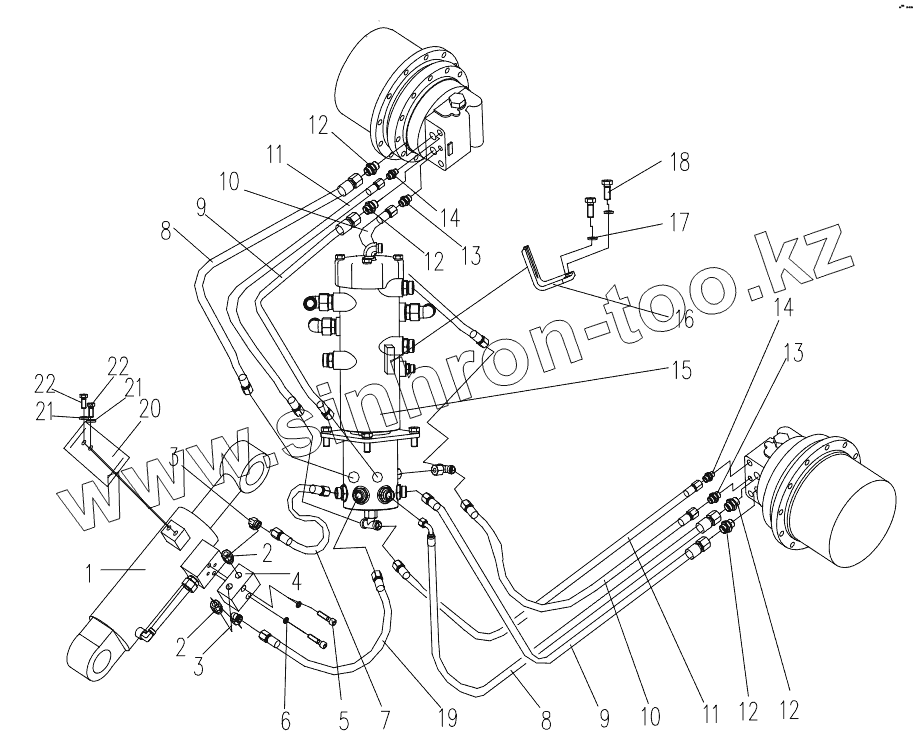 12
11
10
9
8
14
12
13
18
17
16
14
13
15
22
22
21
21
20
3
1
2
4
2
3
6
5
7
19
8
9
10
11
12
12
www.sinnron-too.kz