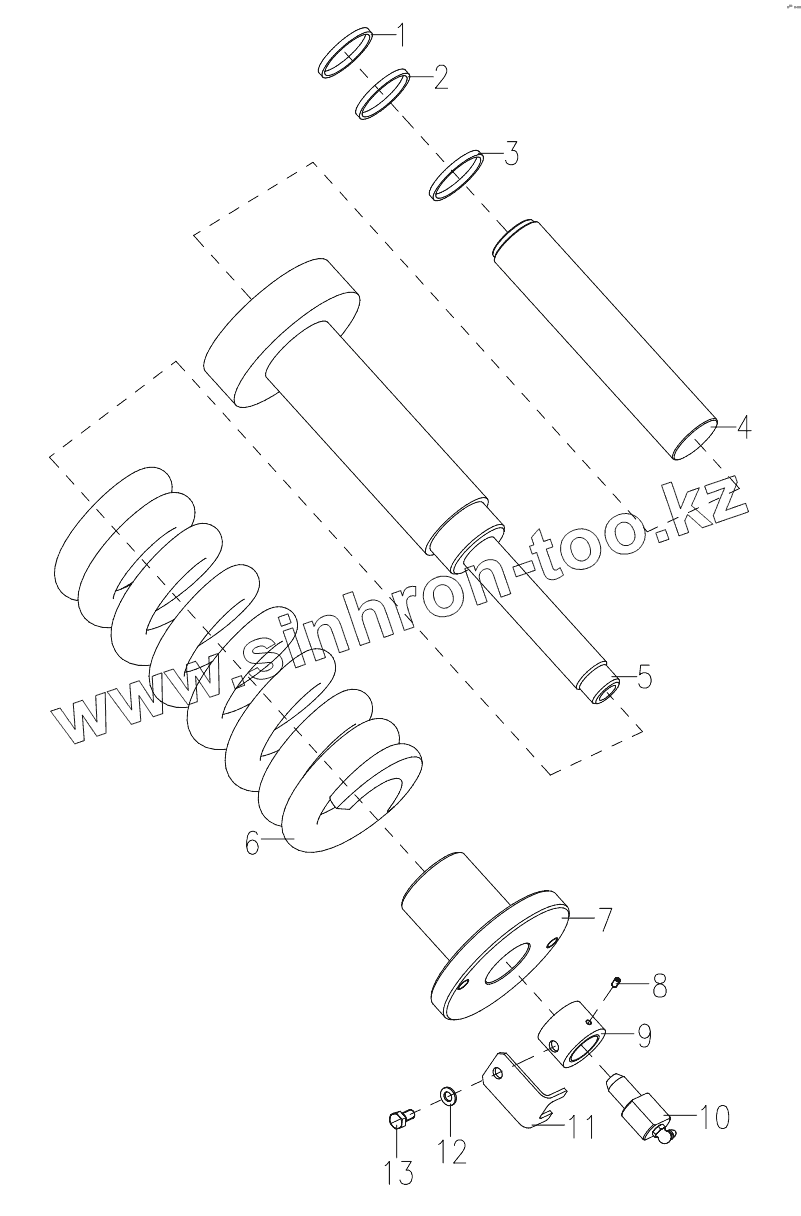 1
2
3
4
5
www.sinhron-too.kz
6
7
8
9
10
11
12
13