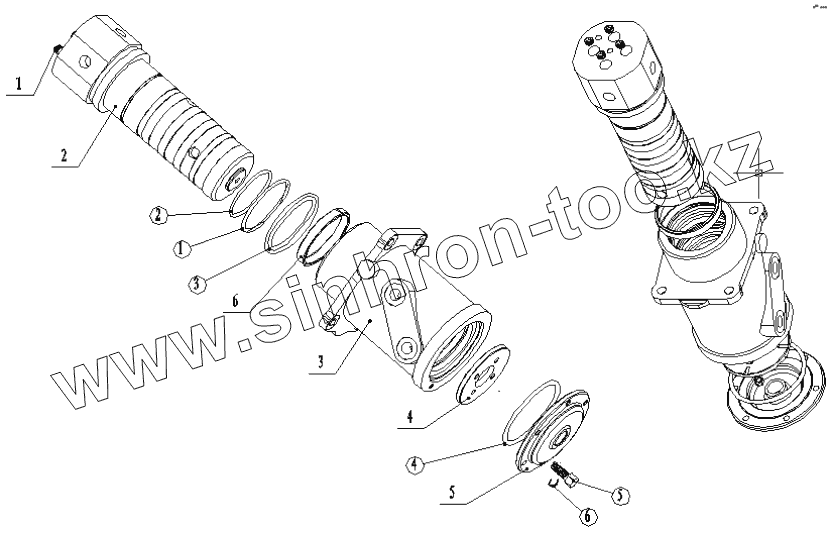 1
2
2
1
3
6
3
4
4
5
5
6
www.sinhron-too.kz