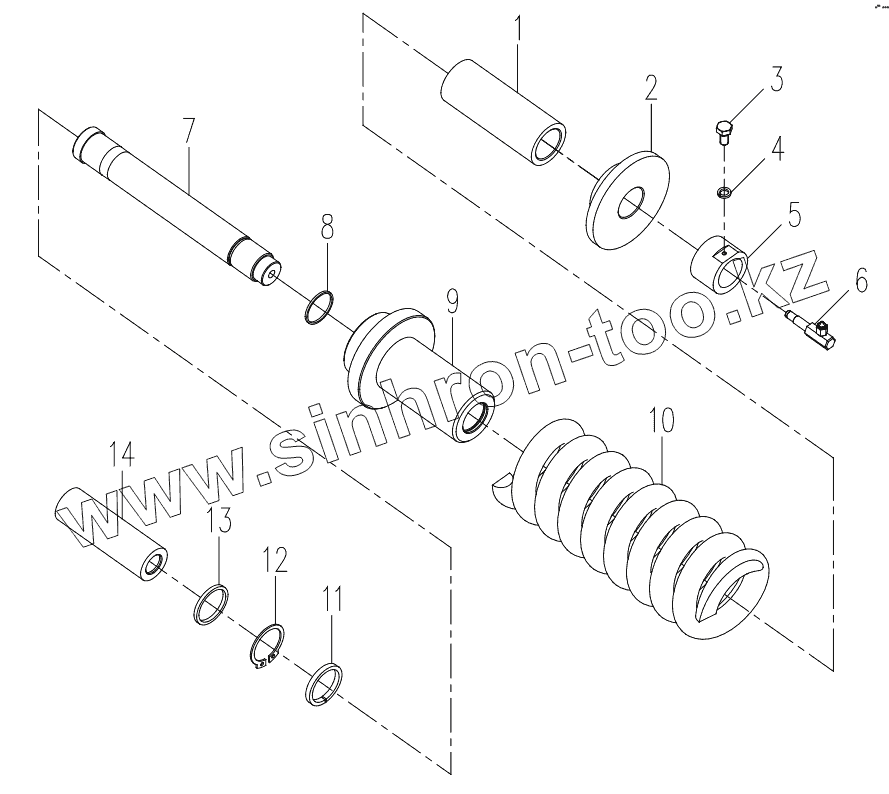 1
2
3
4
5
6
7
8
9
10
14
13
12
11
www.sinhron-too.kz