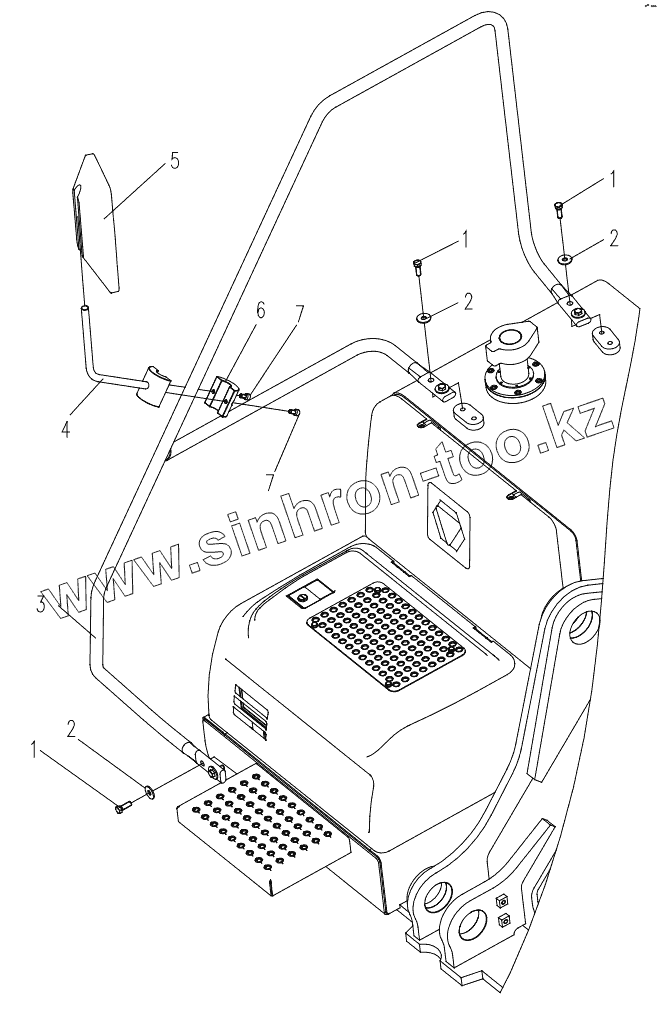 5
1
2
1
2
6
7
4
7
www.sinhron-too.kz
3
2
1