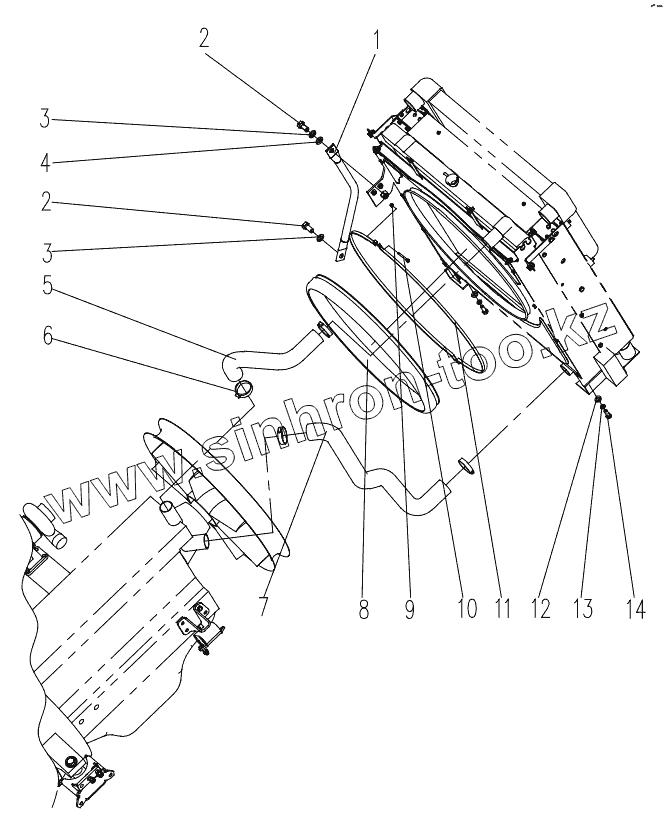 2
1
3
4
2
3
5
6
www.sinhron-too.kz
7
8
9
10
11
12
13
14