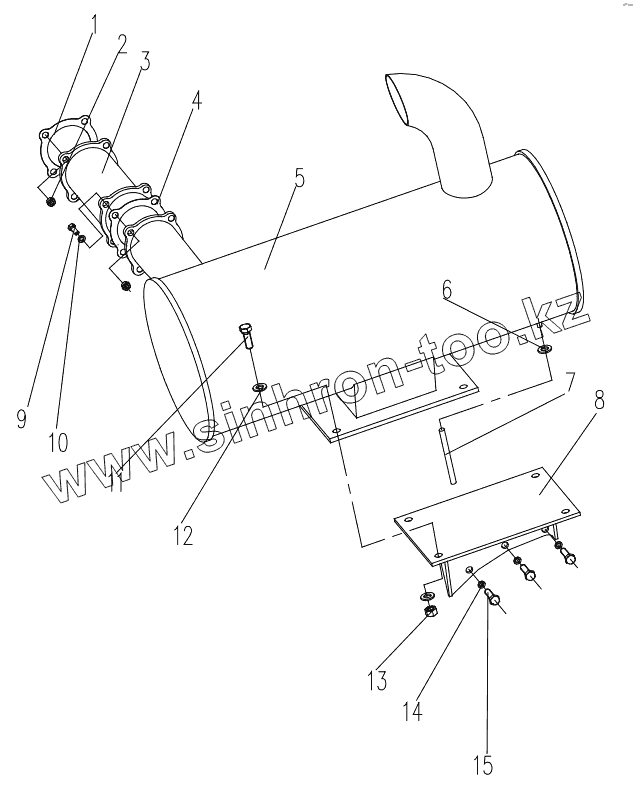 1
2
3
4
5
6
7
8
9
10
11
12
13
14
15
www.sinhron-too.kz