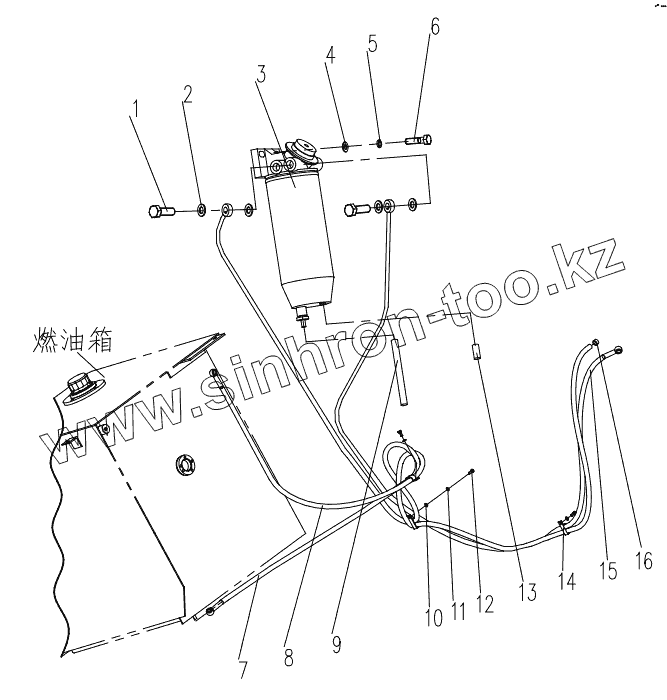 1
2
3
4
5
6
燃油箱
www.sinhron-too.kz
7
8
9
10
11
12
13
14
15
16