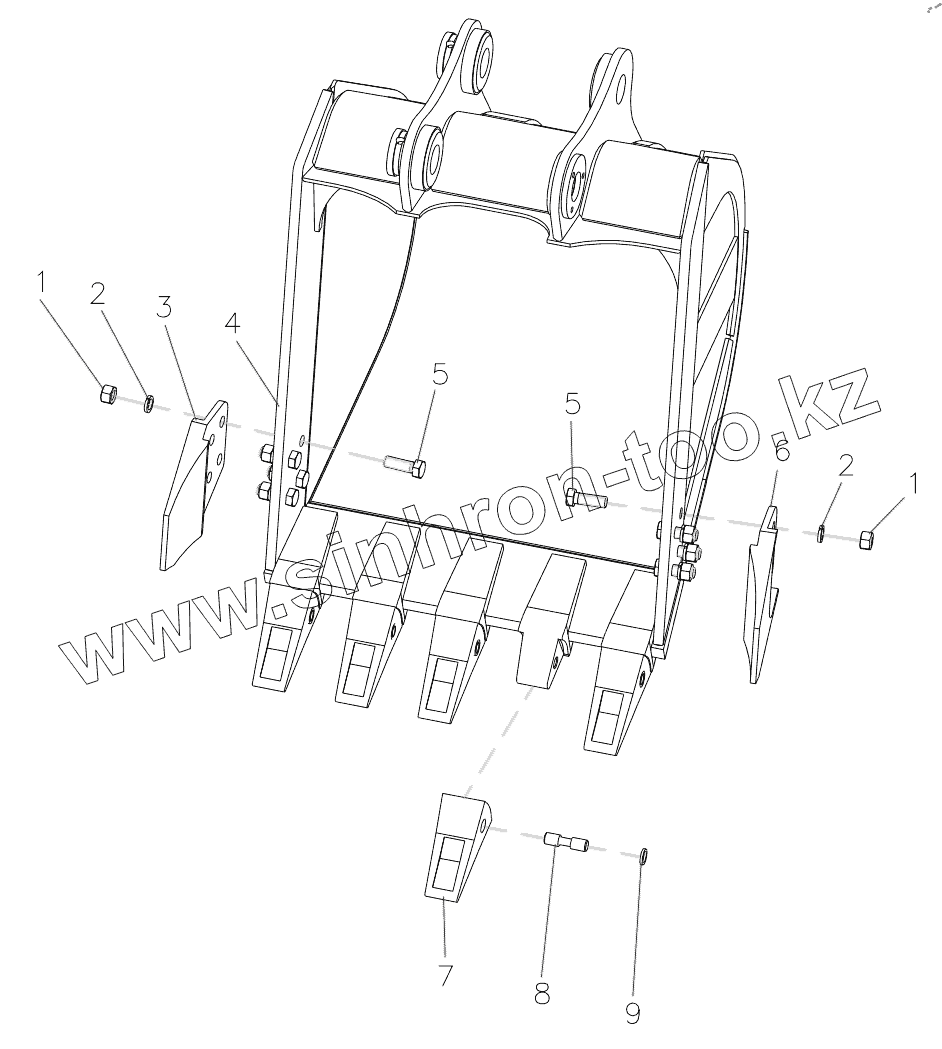 1
2
3
4
5
5
6
2
1
www.sinhron-too.kz
7
8
9