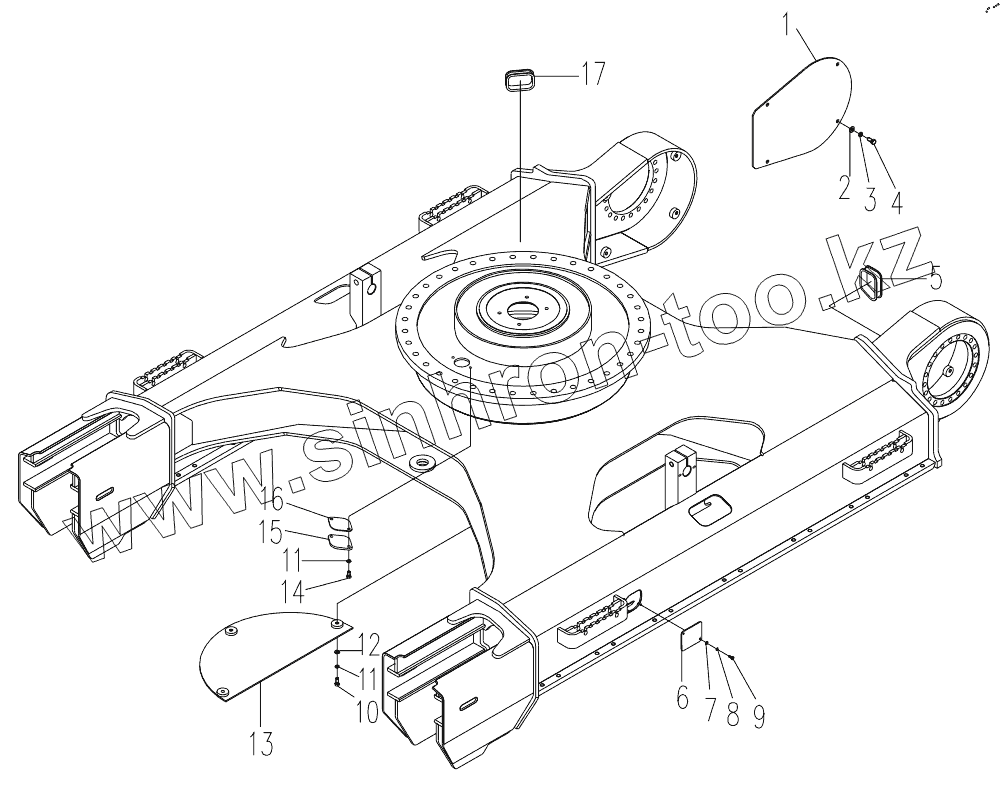 1
17
2
3
4
5
www.sinhron-too.kz
16
15
11
14
12
11
10
13
6
7
8
9