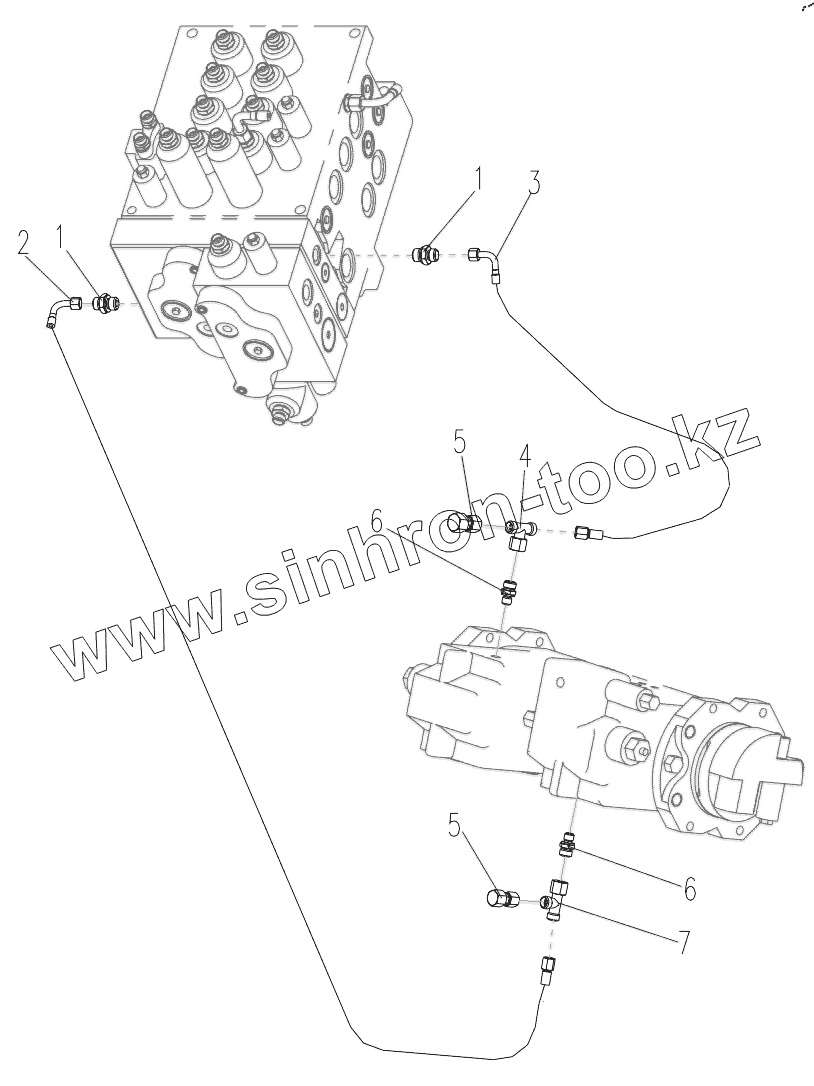 1
3
2
1
5
4
6
www.sinhron-too.kz
5
6
7