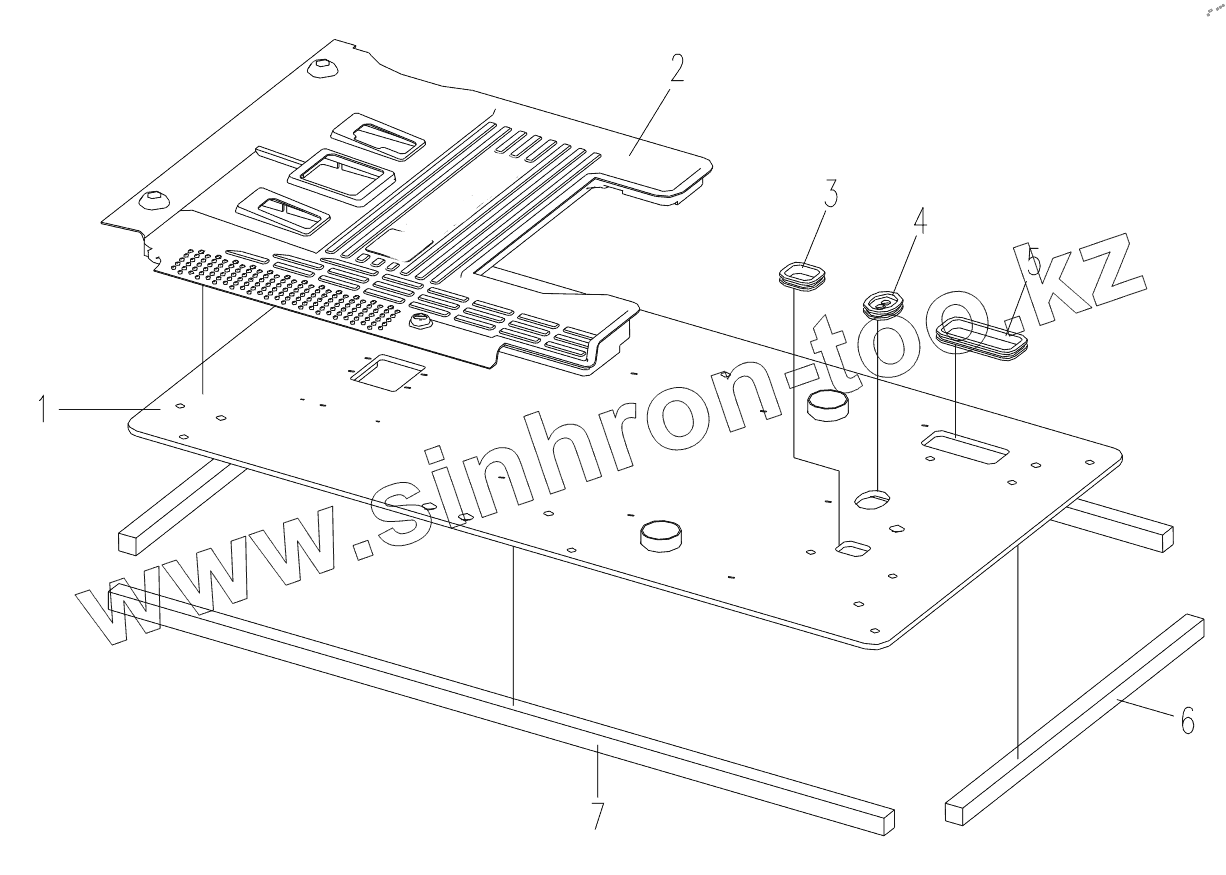 2
3
4
5
1
6
7
www.sinhron-too.kz