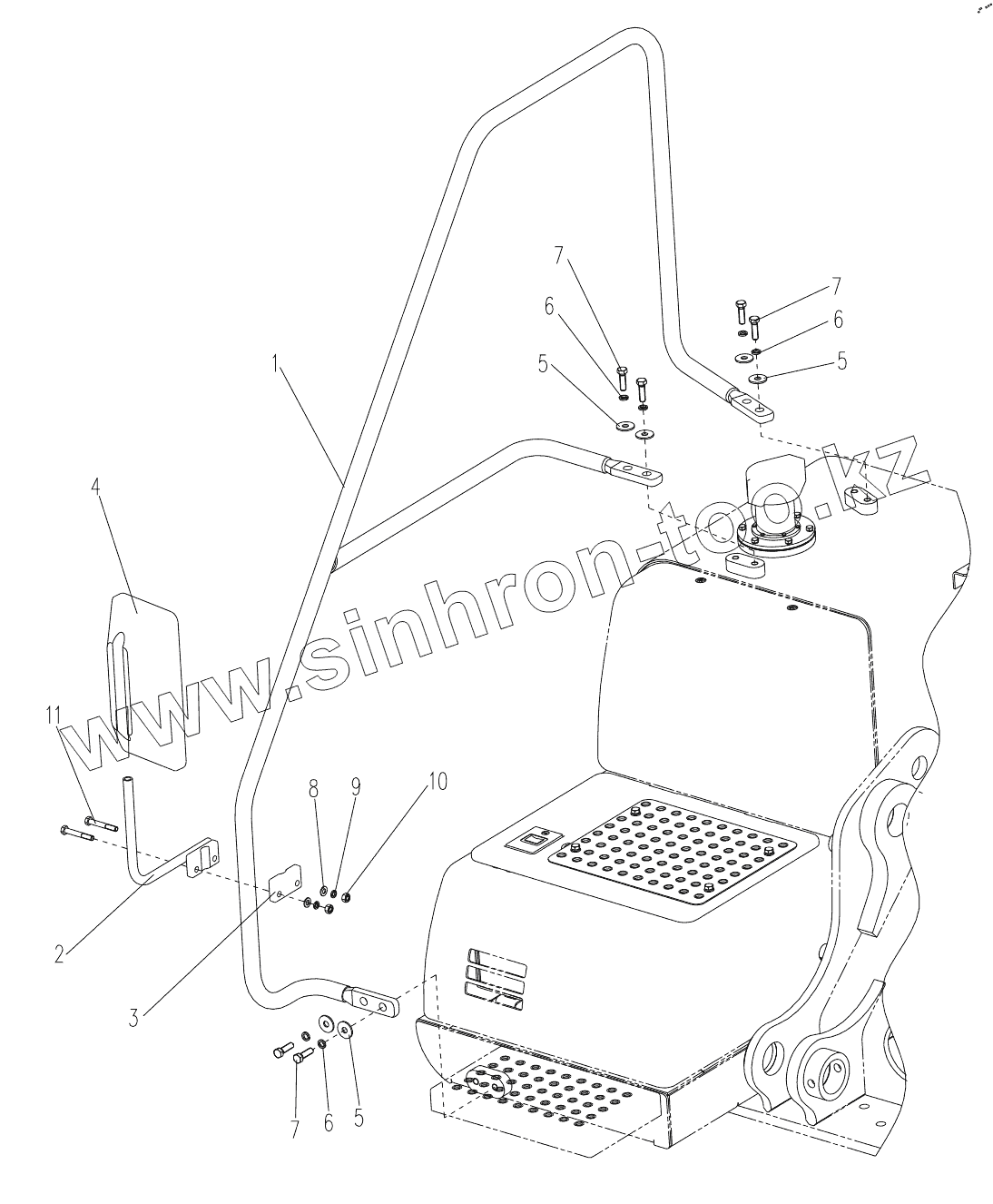 7
6
5
7
6
5
1
4
www.sinhron-too.kz
11
8
9
10
2
3
7
6
5