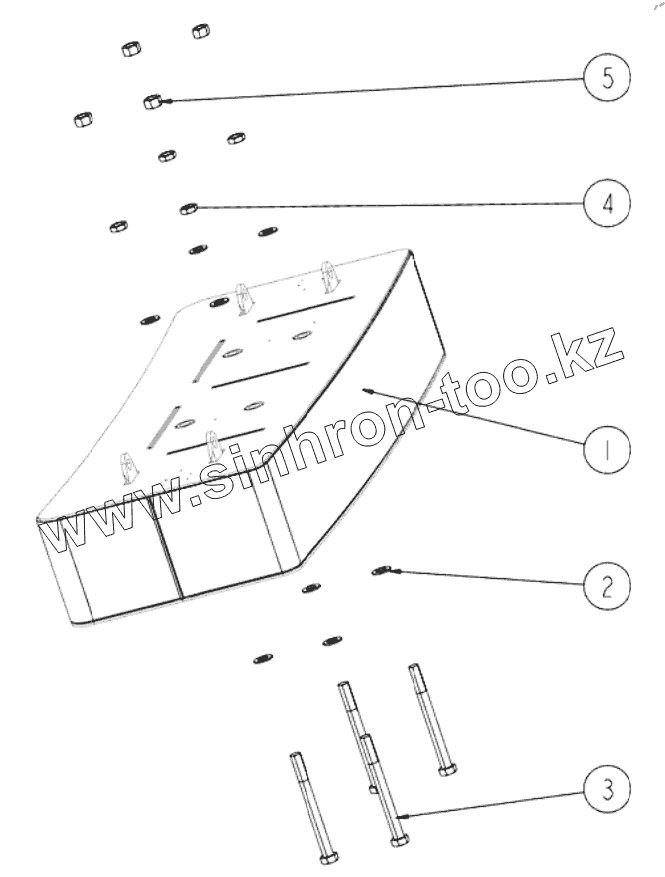 5

4

www.sinhron-too.kz

1

2

3