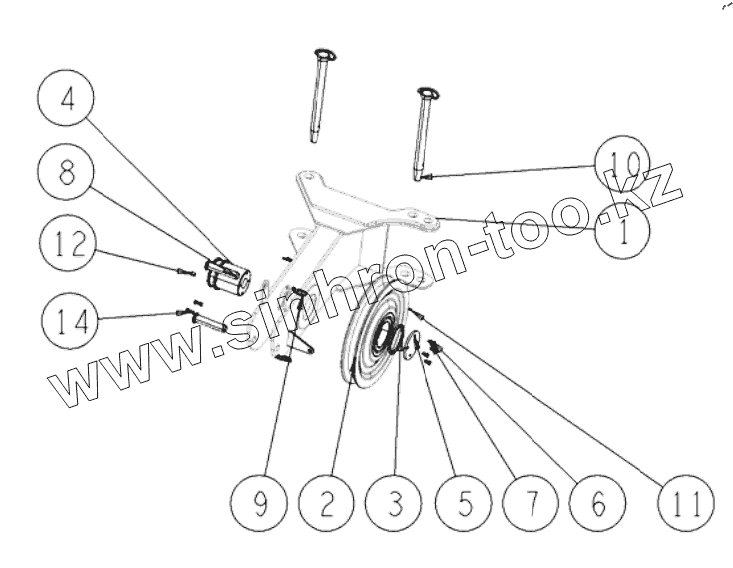 4
8
12
14
10
1
www.sinhron-too.kz
9
2
3
5
7
6
11