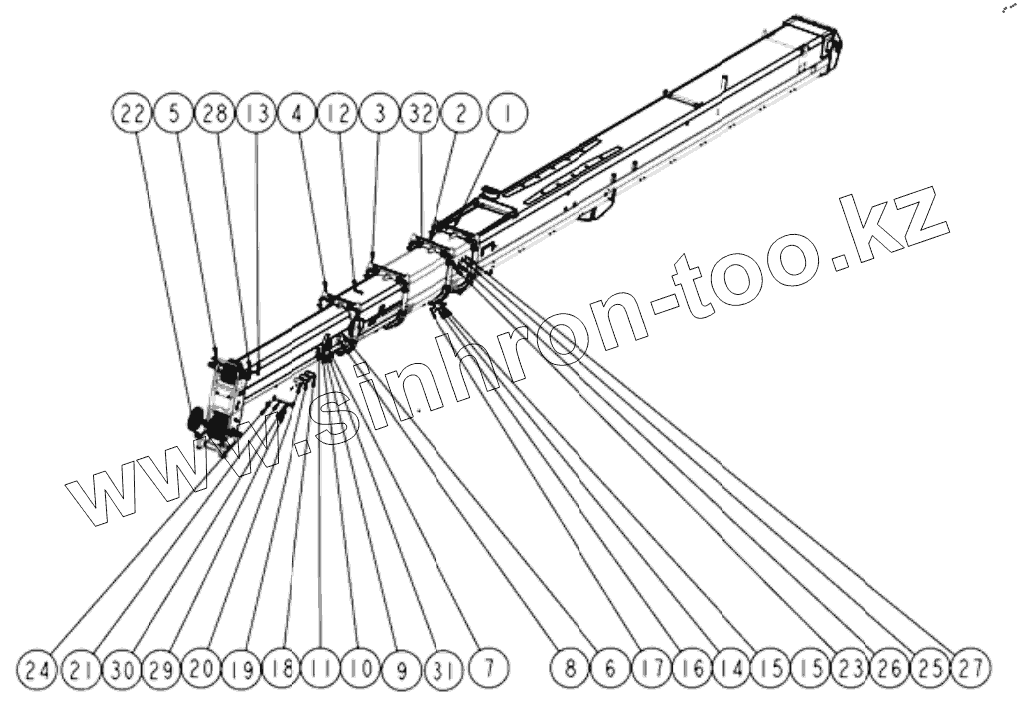 22 5 28 13 4 12 3 32 2 1

www.sinhron-too.kz

24 21 30 29 20 19 18 11 10 9 31 7 8 6 17 16 14 15 15 23 26 25 27