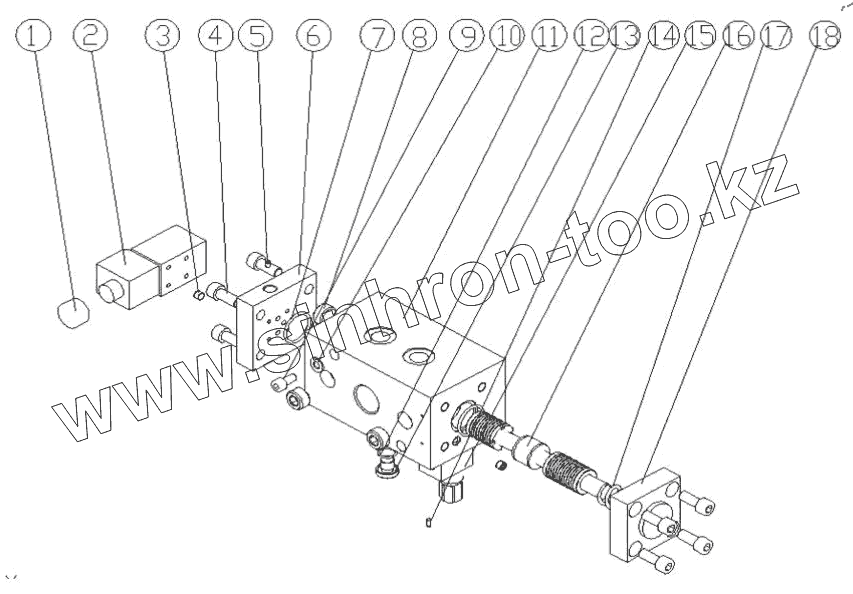 1 2 3 4 5 6 7 8 9 10 11 12 13 14 15 16 17 18

www.sinhron-too.kz