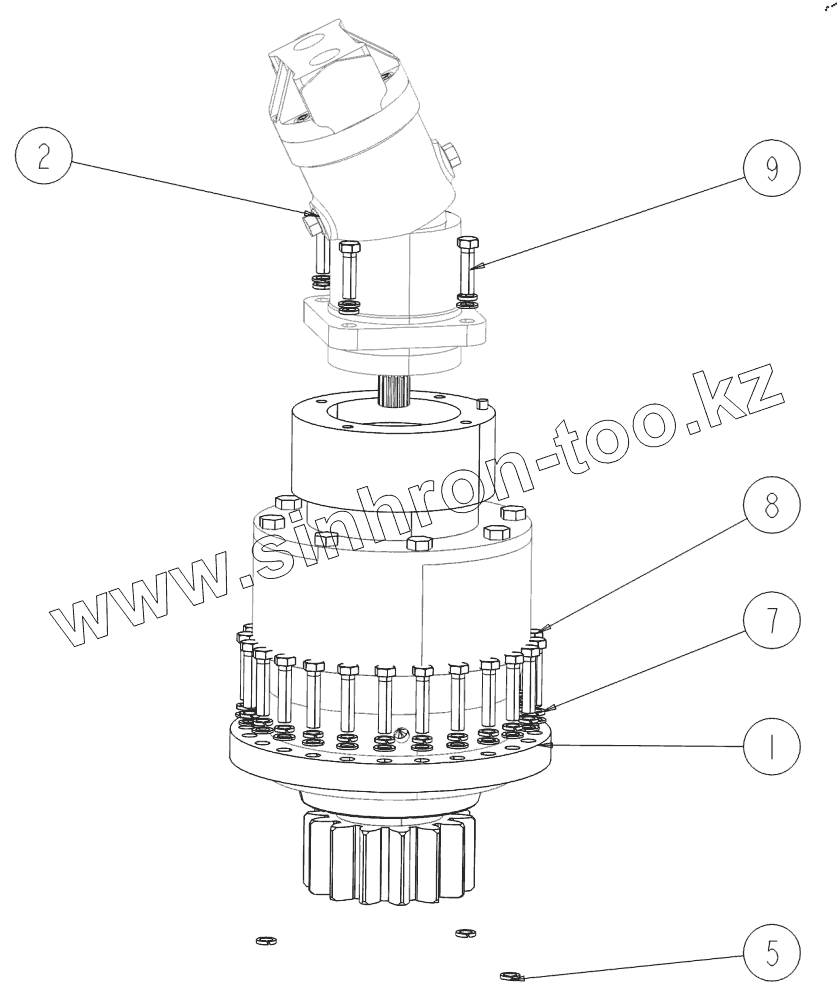 2
9
www.sinhron-too.kz
8
7
1
5