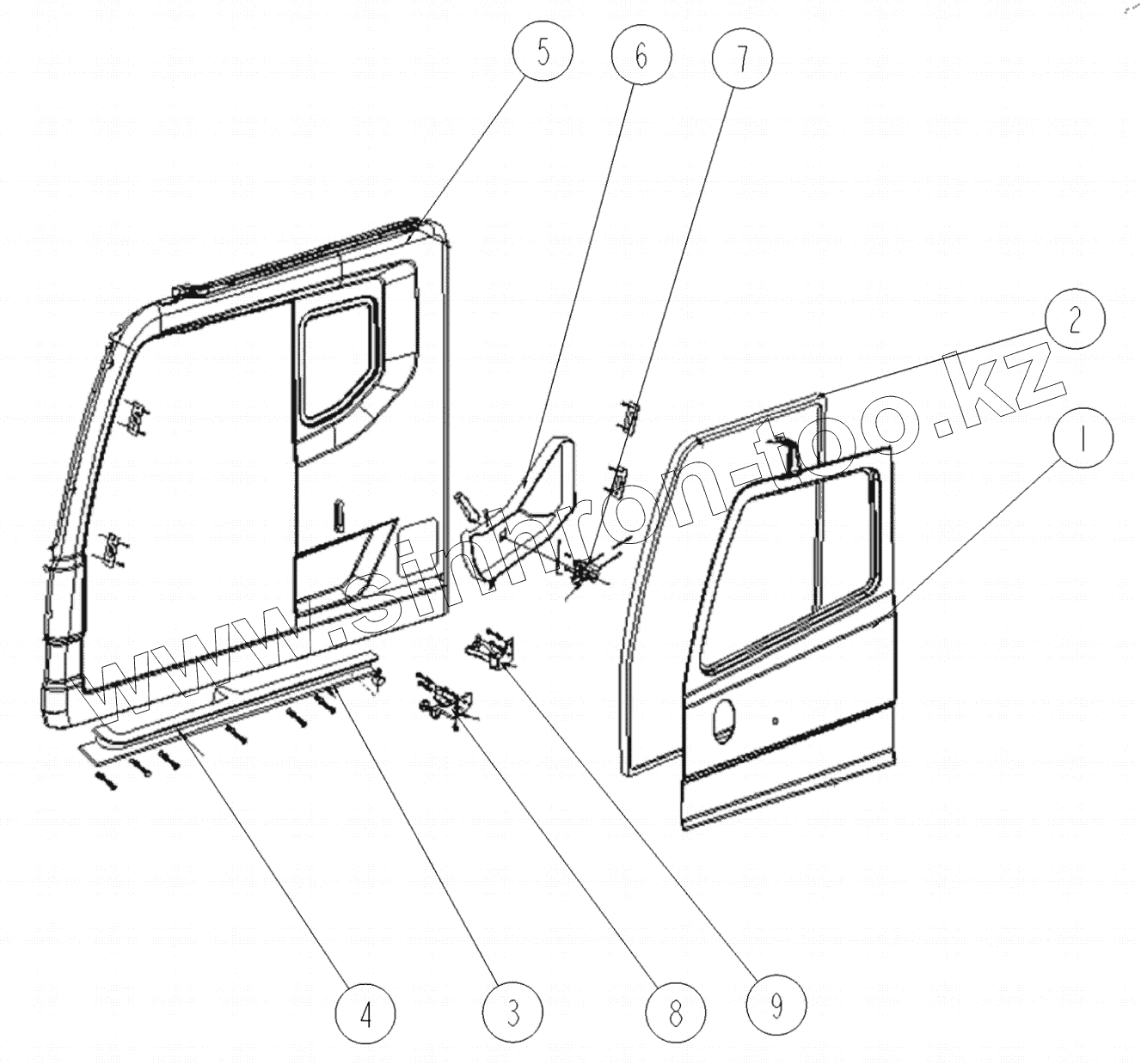 5
6
7
2
1
www.sinnron-too.kz
4
3
8
9