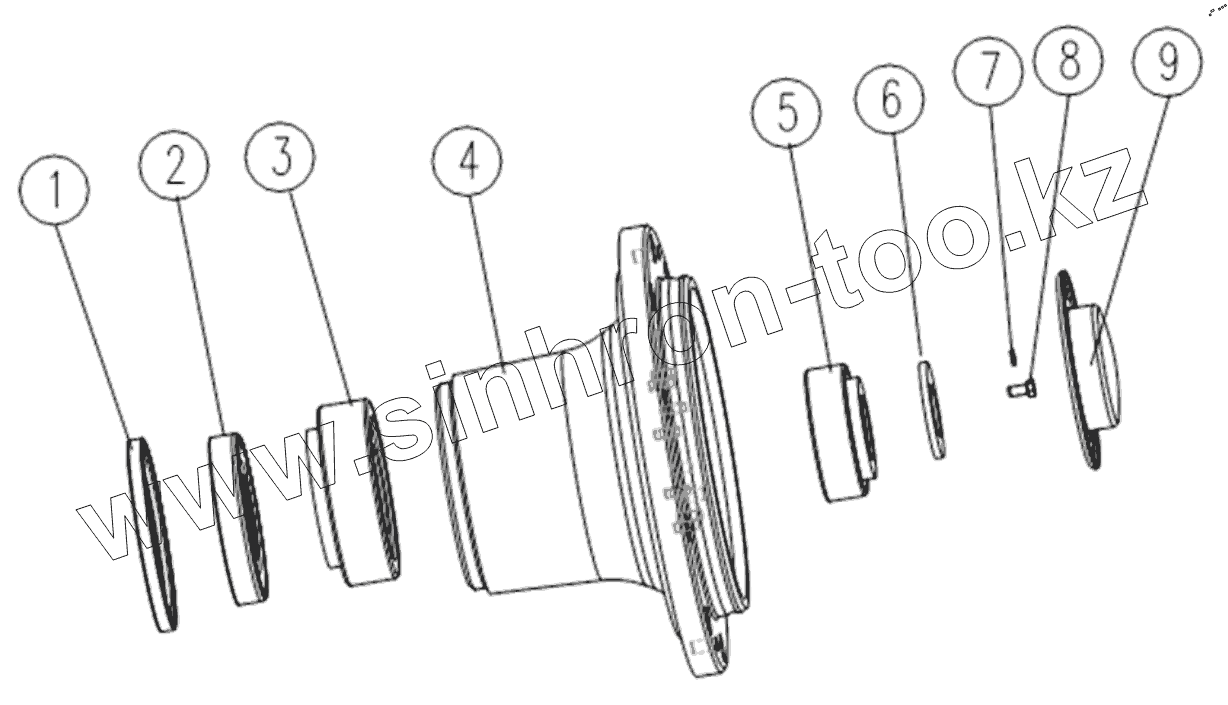 1
2
3
4
5
6
7
8
9
www.sinhron-too.kz