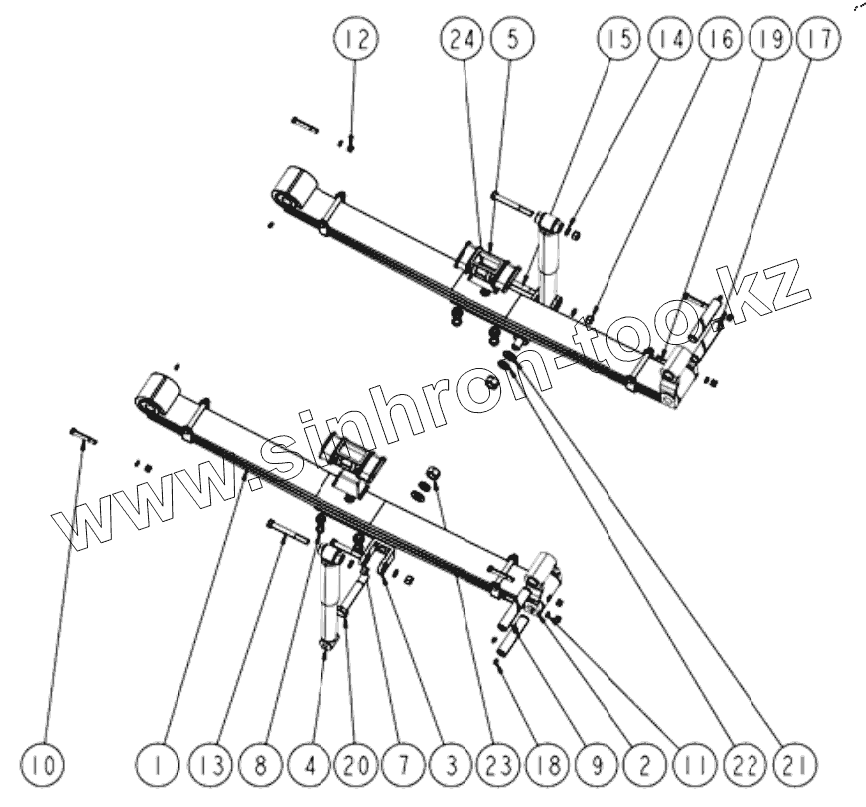 12
24
5
15
14
16
19
17

www.sinhron-too.kz

10
1
13
8
4
20
7
3
23
18
9
2
11
22
21