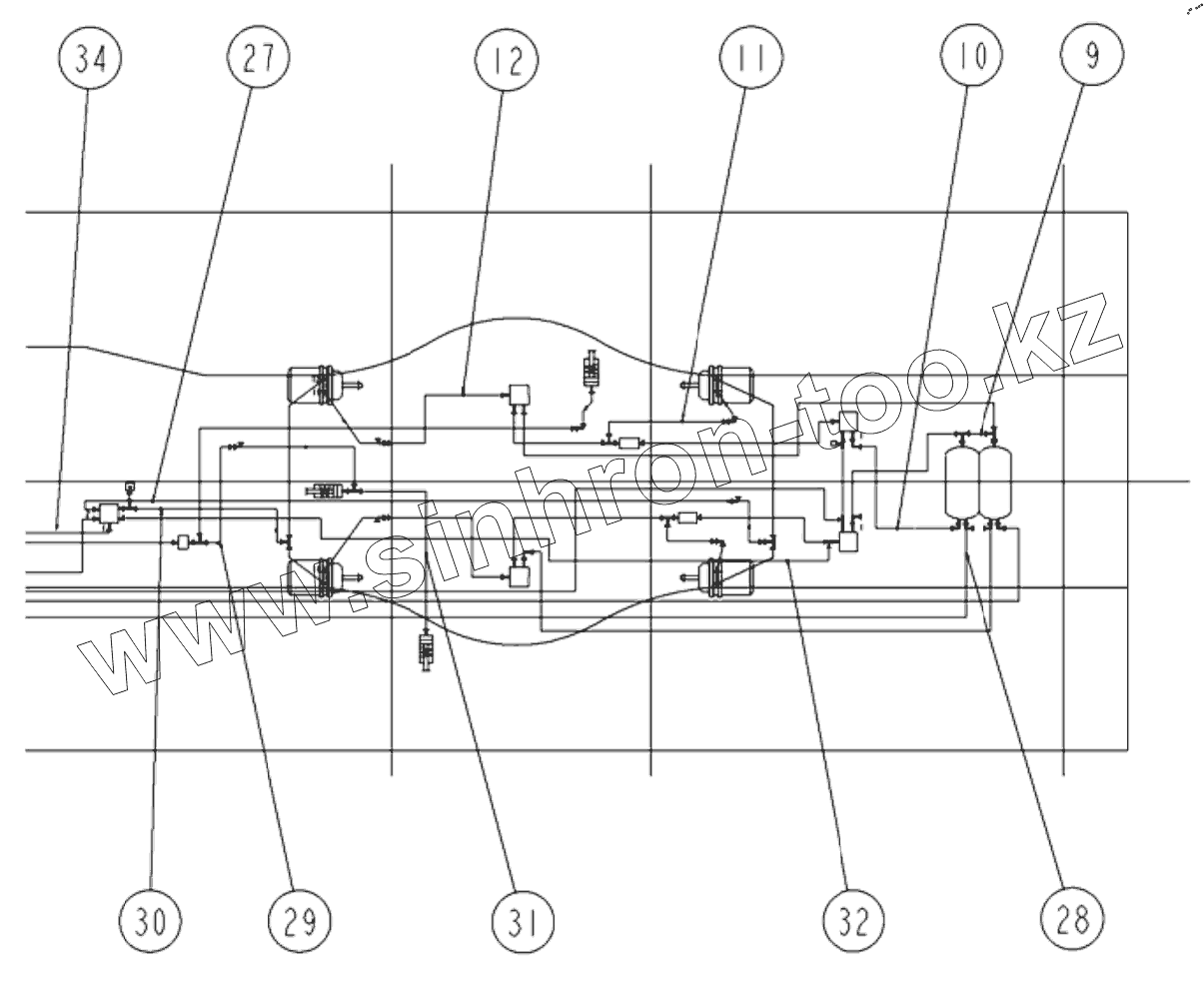 34
27
12
11
10
9
www.sinhron-too.kz
30
29
31
32
28