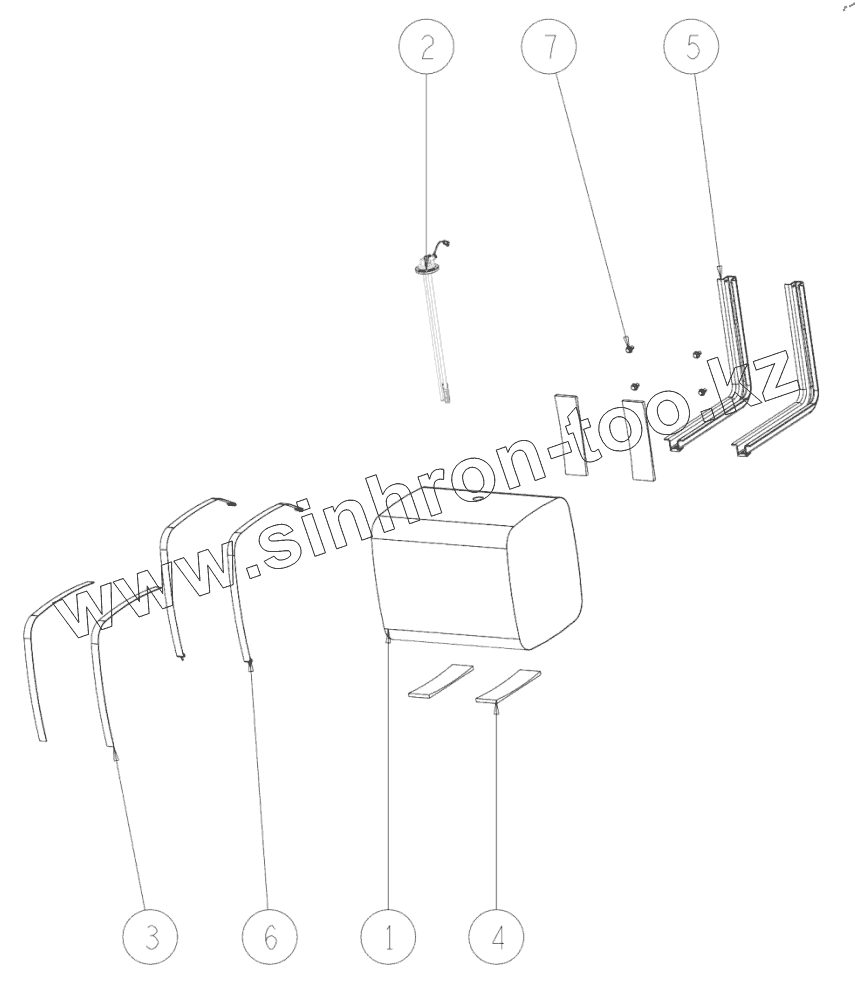 2
7
5
www.sinhron-too.kz
3
6
1
4