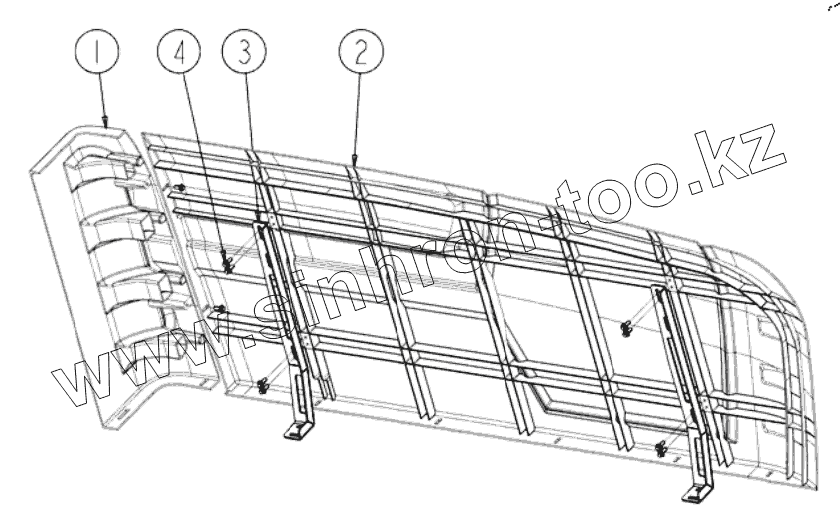 1 4 3 2

www.sinhron-too.kz