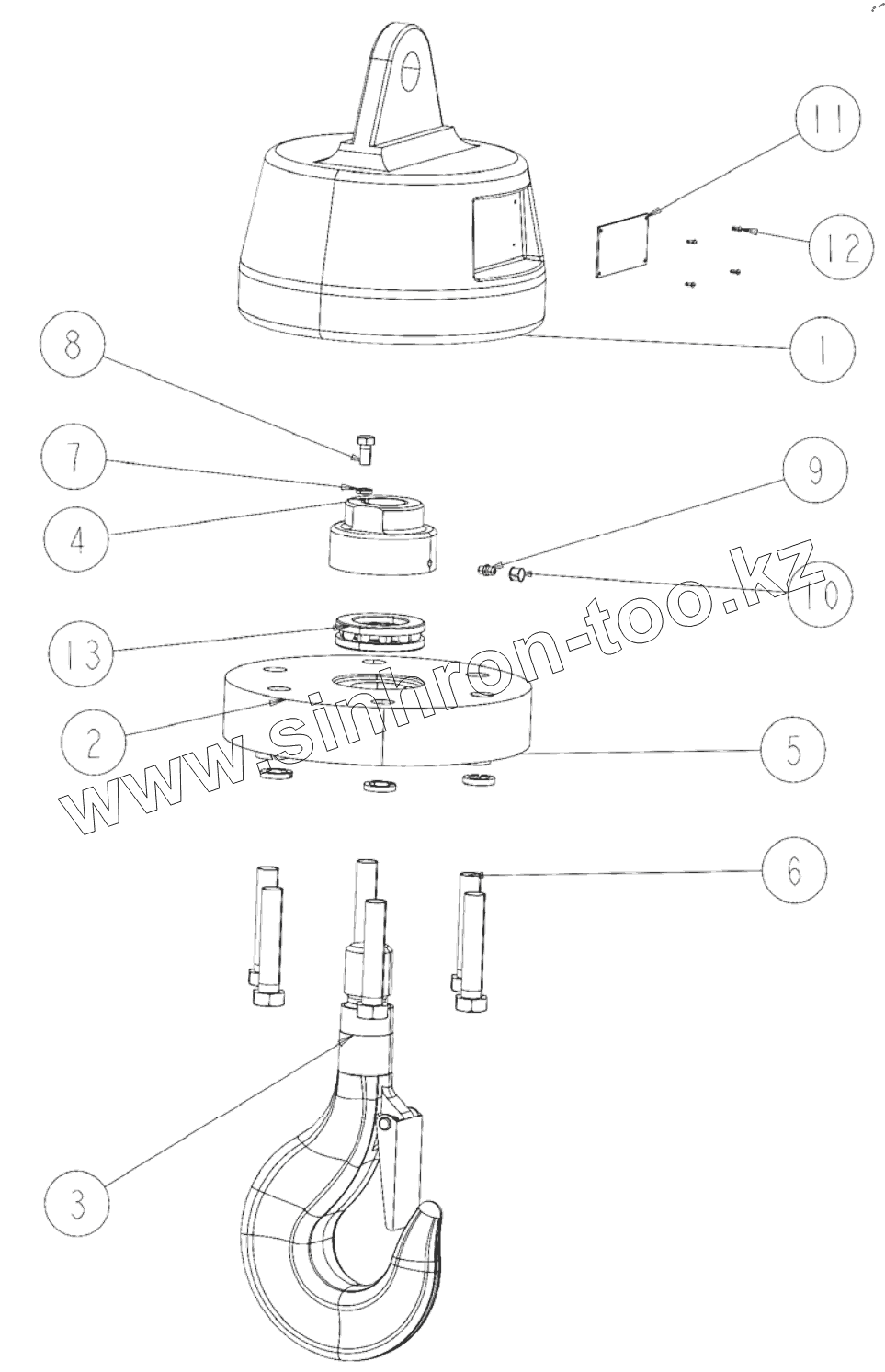 11
12
1
8
7
4
9
10
13
2
5
6
3
www.sinhron-too.kz