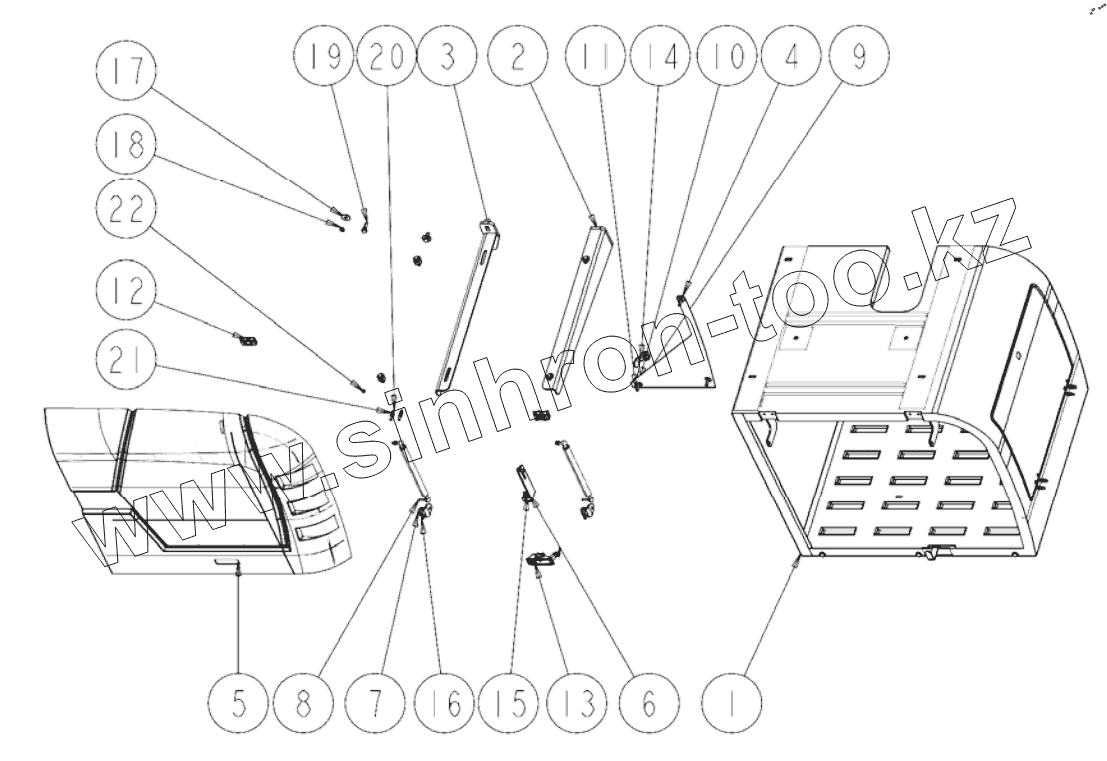 19 20 3 2 11 14 10 4 9

17

18

22

12

21

www.sinhron-too.kz

5 8 7 16 15 13 6 1